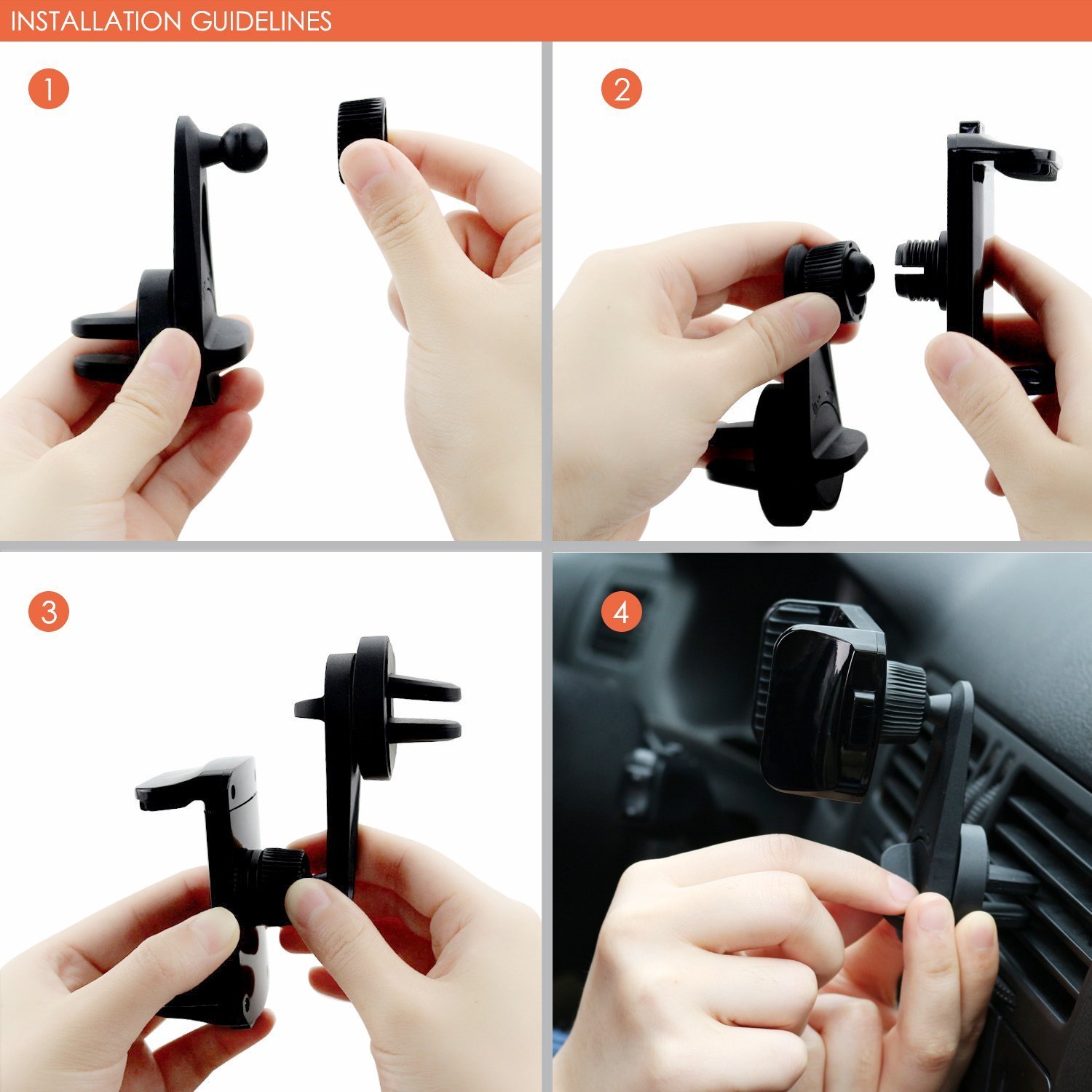 INSTALLATION GUIDELINES

1

2

3

4