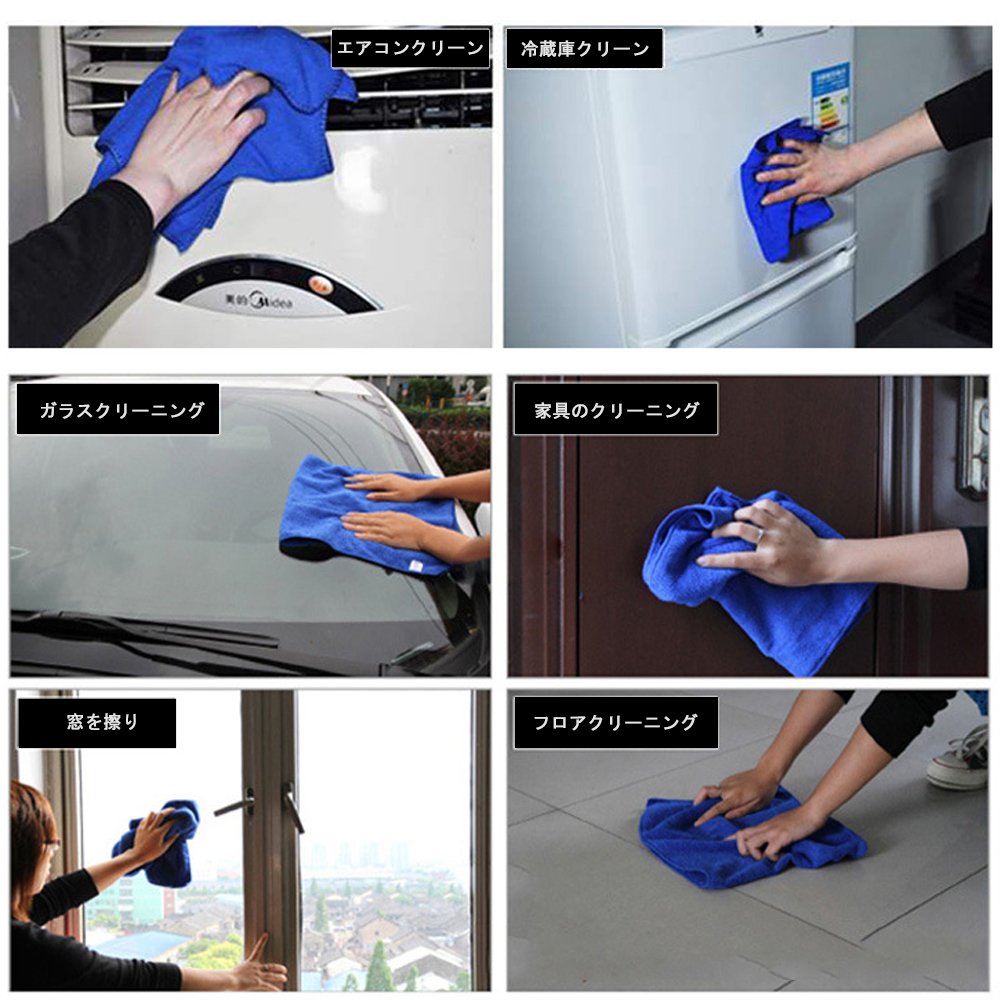 エアコンクリーン

美的 Midea

冷蔵庫クリーン

ガラスクリーニング

家具のクリーニング

窓を擦り

フロアクリーニング