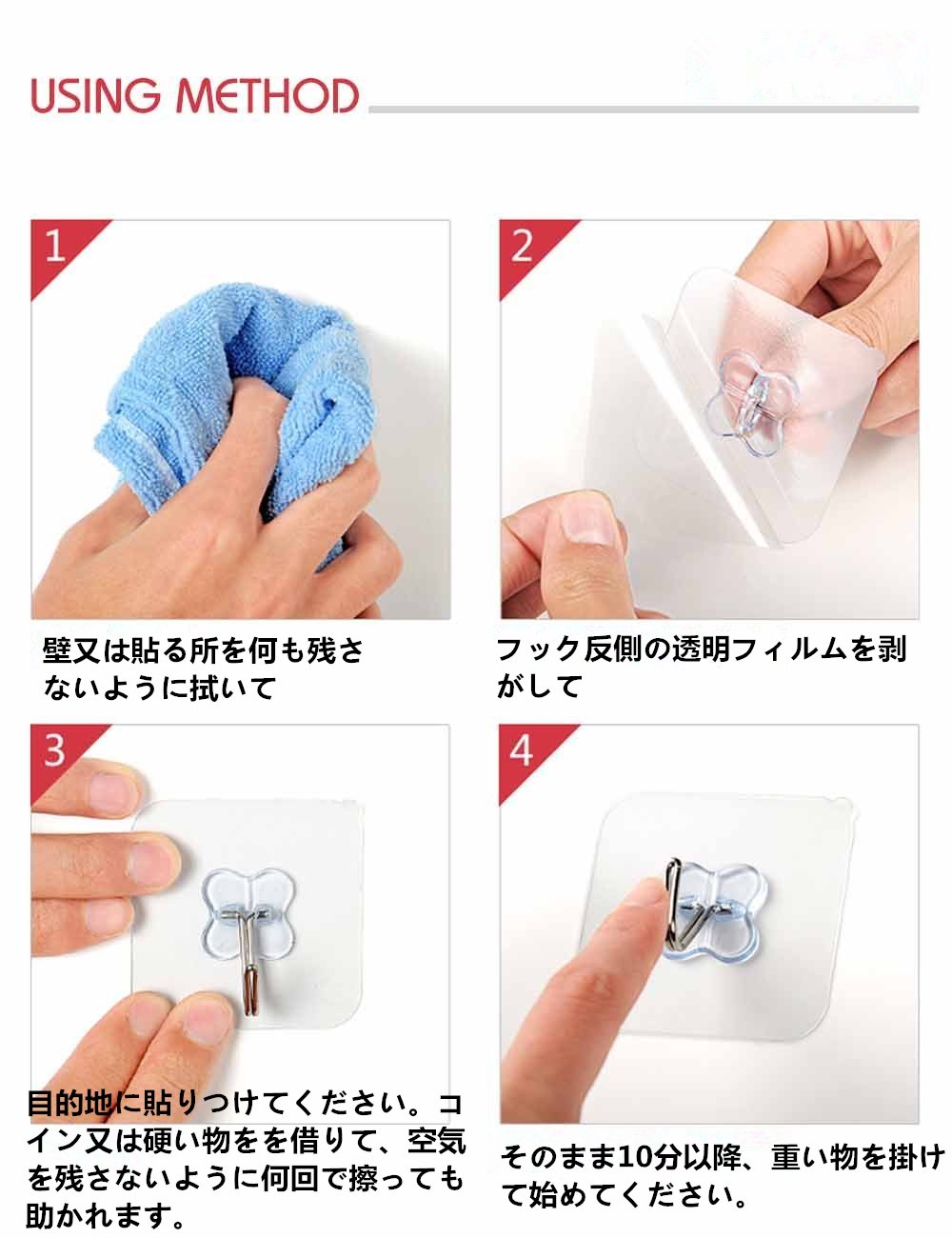 USING METHOD

1

壁又は貼る所を何も残さないように拭いて

2

フック反側の透明フィルムを剥がして

3

目的地に貼りつけてください。コイン又は硬い物をを借りて、空気を残さないように何回で擦っても助かれます。

4

そのまま10分以降、重い物を掛けて始めてください。