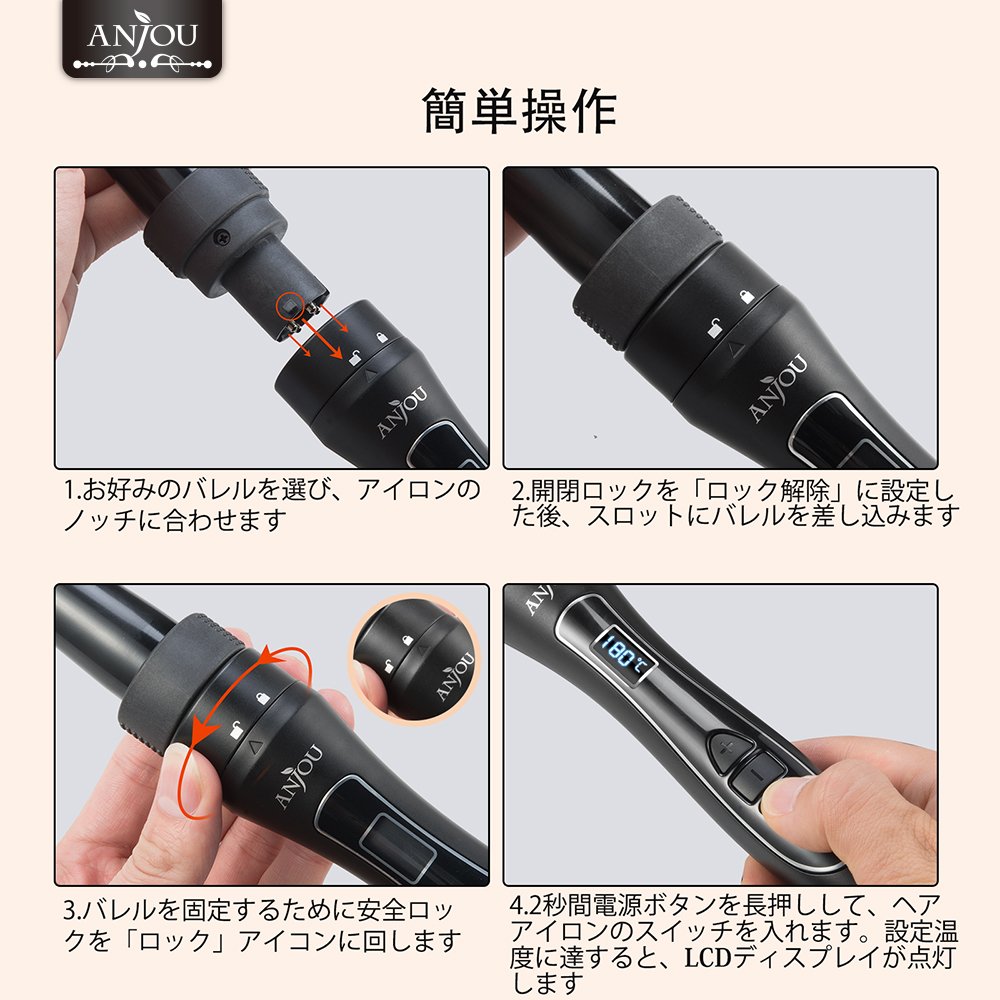 ANJOU

簡単操作

ANJOU

1.お好みのバレルを選び、アイロンのノッチに合わせます

ANJOU

2.開閉ロックを「ロック解除」に設定した後、スロットにバレルを差し込みます

ANJOU

ANJOU

3.バレルを固定するために安全ロックを「ロック」アイコンに回します

ANJOU

180℃

+

−

4.2秒間電源ボタンを長押しして、ヘアアイロンのスイッチを入れます。設定温度に達すると、LCDディスプレイが点灯します