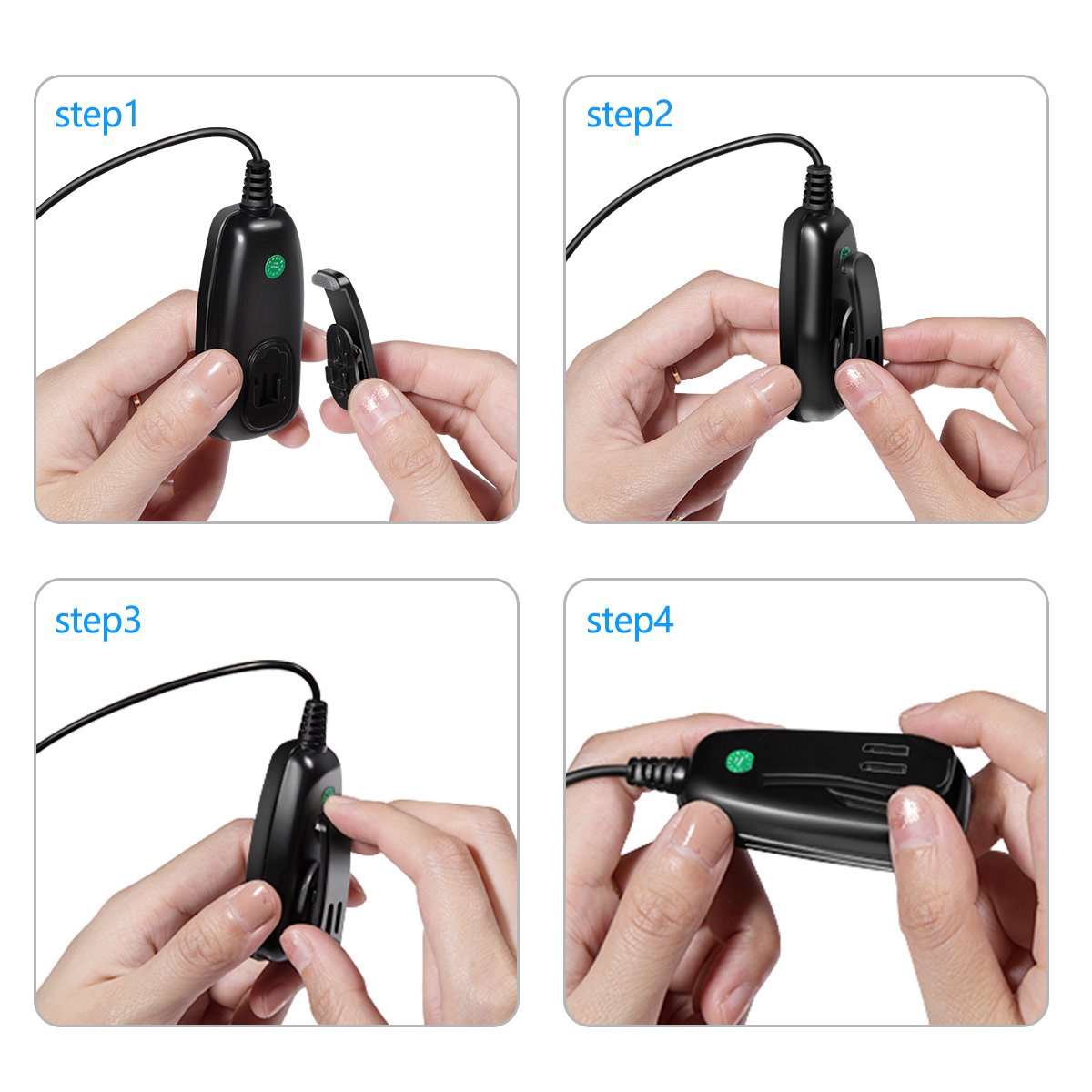 step1

step2

step3

step4