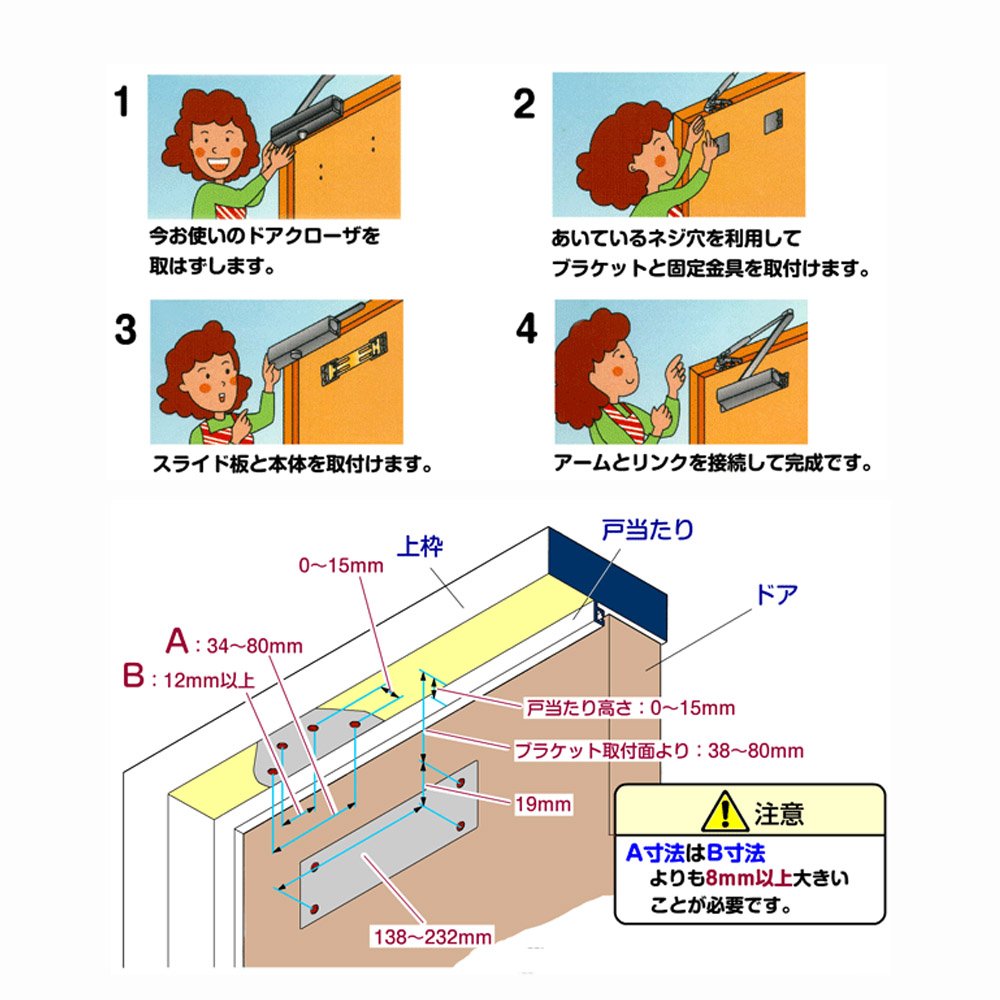 1

今お使いのドアクローザを取はずします。

2

あいているネジ穴を利用してブラケットと固定金具を取付けます。

3

スライド板と本体を取付けます。

4

アームとリンクを接続して完成です。

上枠

戸当たり

ドア

0~15mm

A：34~80mm

B：12mm以上

戸当たり高さ：0~15mm

ブラケット取付面より：38~80mm

19mm

138~232mm

注意

A寸法はB寸法よりも8mm以上大きいことが必要です。