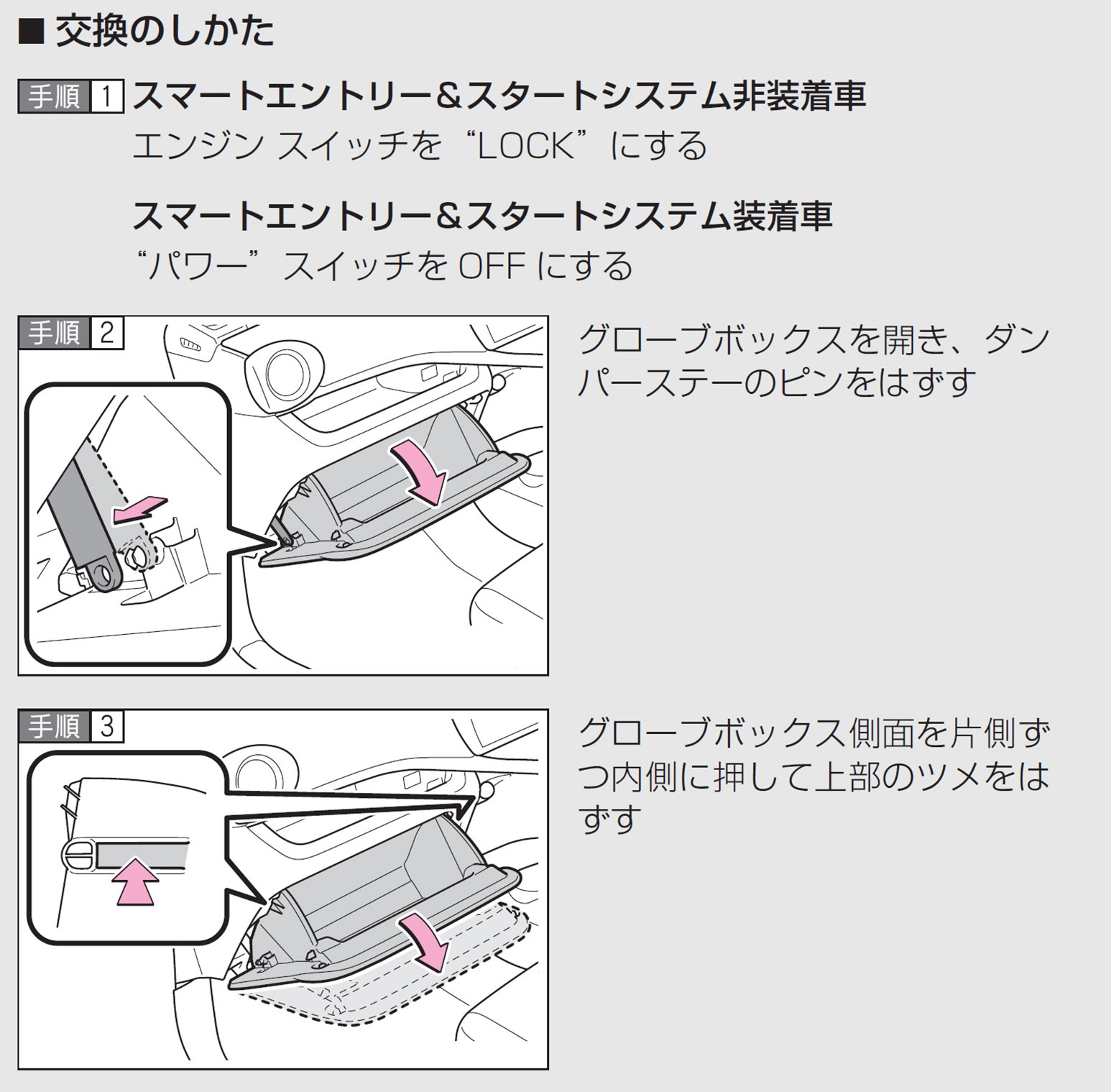 ■ 交換のしかた

手順 1 スマートエントリー&スタートシステム非装着車
エンジン スイッチを“LOCK”にする

スマートエントリー&スタートシステム装着車
“パワー”スイッチを OFF にする

手順 2

グローブボックスを開き、ダンパーステーのピンをはずす

手順 3

グローブボックス側面を片側ずつ内側に押して上部のツメをはずす