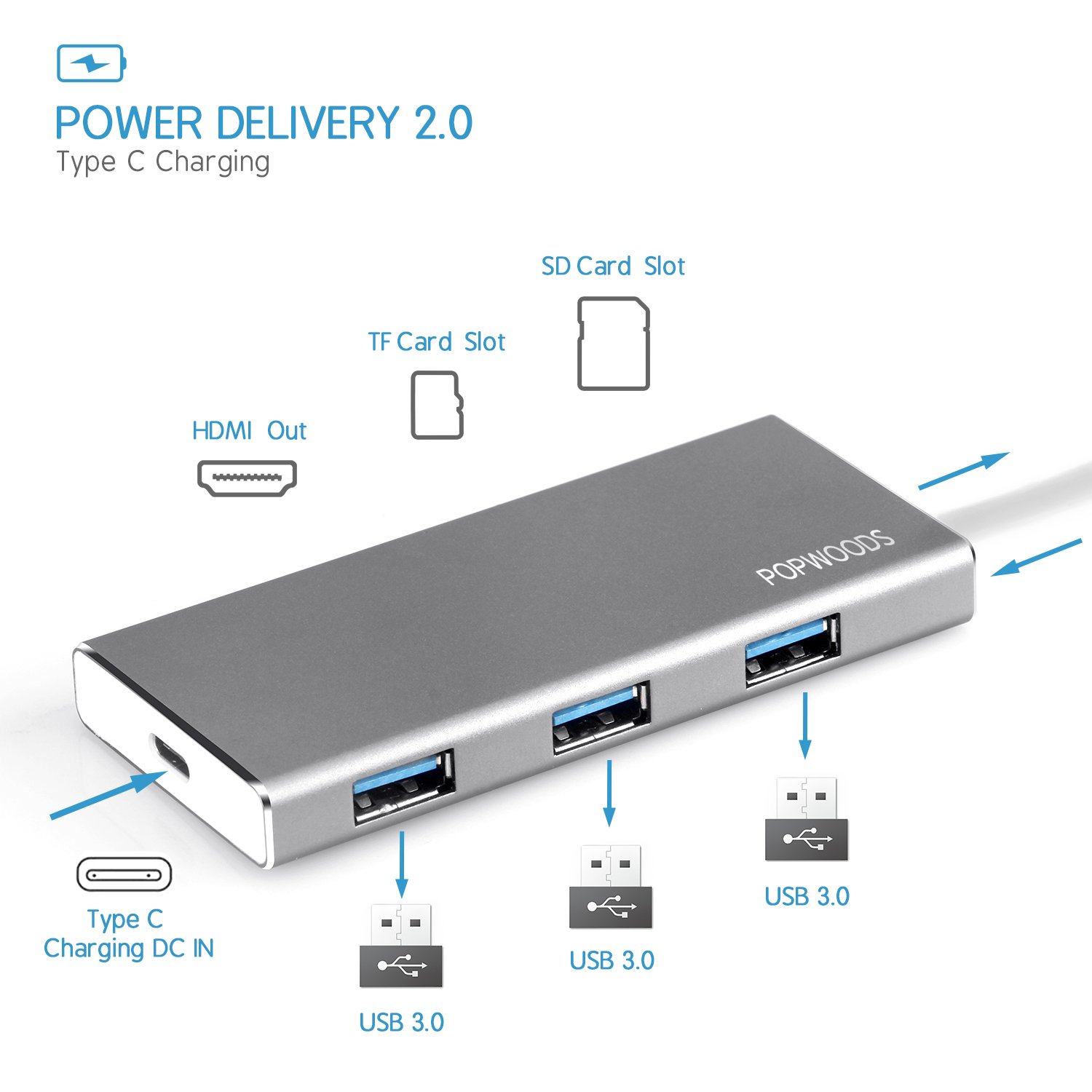 POWER DELIVERY 2.0
Type C Charging

SD Card Slot

TF Card Slot

HDMI Out

POPWOODS

Type C
Charging DC IN

USB 3.0

USB 3.0

USB 3.0