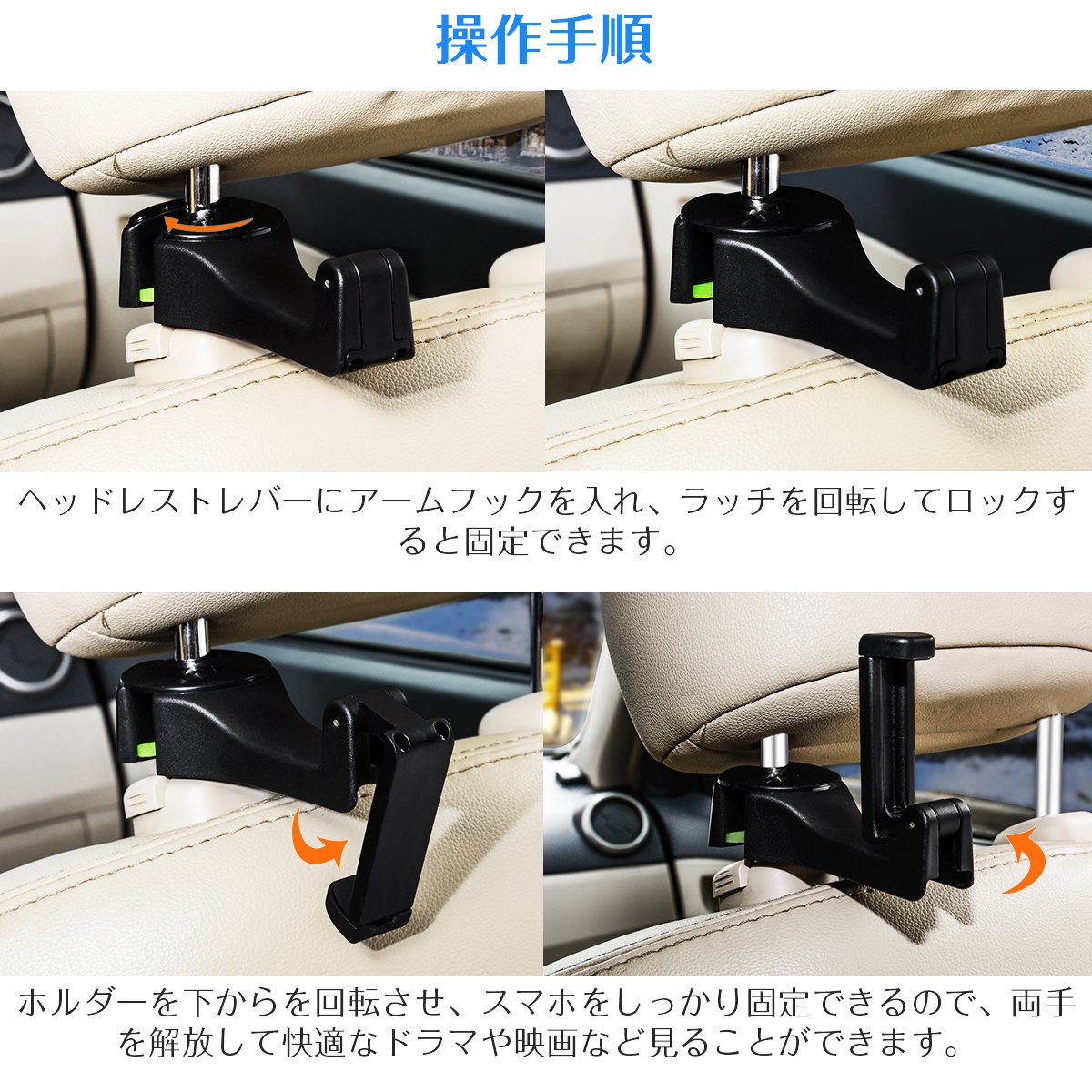 操作手順

ヘッドレストレバーにアームフックを入れ、ラッチを回転してロックすると固定できます。

ホルダーを下からを回転させ、スマホをしっかり固定できるので、両手を解放して快適なドラマや映画など見ることができます。