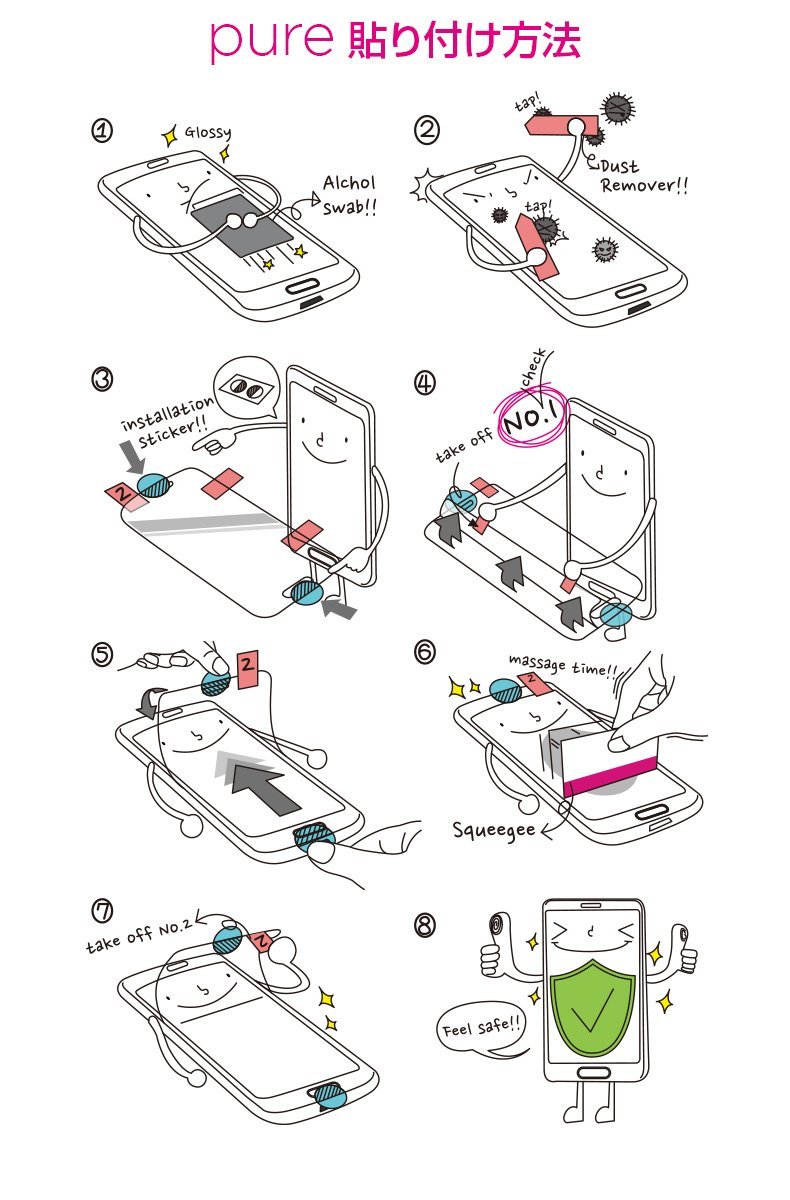 pure 貼り付け方法

①
Glossy
Alchol swab!!

②
tap!
Dust Remover!!
tap!

③
installation sticker!!
2

④
check
No.1
take off

⑤
2

⑥
massage time!!
2
Squeegee

⑦
take off No.2
2

⑧
Feel safe!!