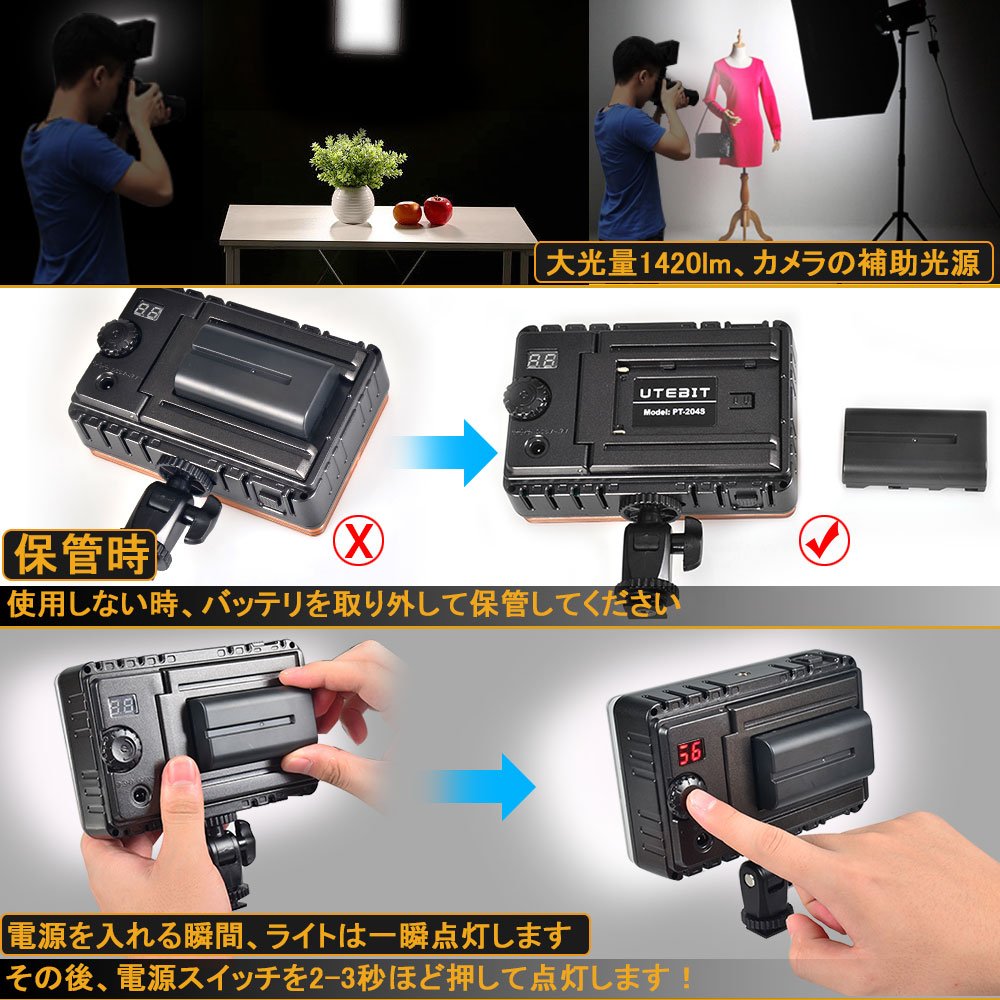 大光量1420lm、カメラの補助光源

UTEBIT
Model: PT-204S

保管時
使用しない時、バッテリを取り外して保管してください

56

電源を入れる瞬間、ライトは一瞬点灯します
その後、電源スイッチを2-3秒ほど押して点灯します！