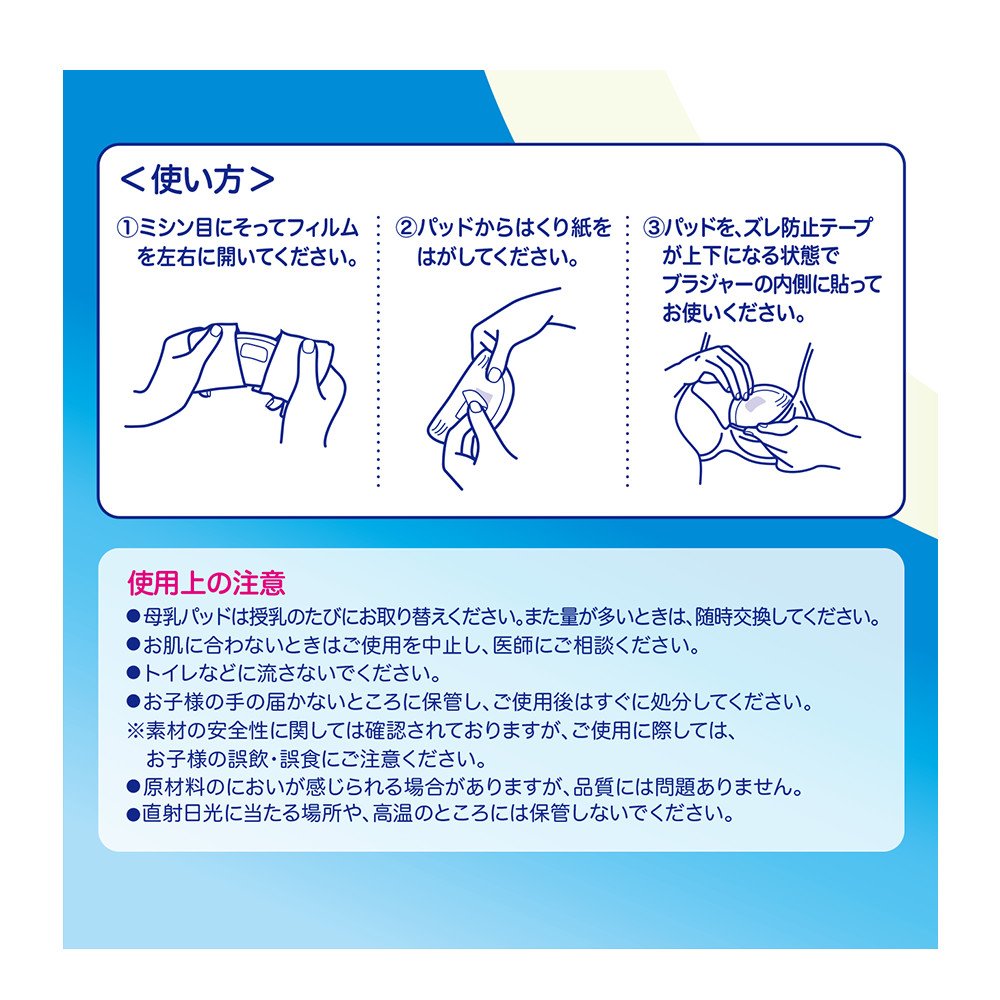 ＜使い方＞

①ミシン目にそってフィルムを左右に開いてください。

②パッドからはくり紙をはがしてください。

③パッドを、ズレ防止テープが上下になる状態でブラジャーの内側に貼ってお使いください。

使用上の注意

●母乳パッドは授乳のたびにお取り替えください。また量が多いときは、随時交換してください。
●お肌に合わないときはご使用を中止し、医師にご相談ください。
●トイレなどに流さないでください。
●お子様の手の届かないところに保管し、ご使用後はすぐに処分してください。
※素材の安全性に関しては確認されておりますが、ご使用に際しては、お子様の誤飲・誤食にご注意ください。
●原材料のにおいが感じられる場合がありますが、品質には問題ありません。
●直射日光に当たる場所や、高温のところには保管しないでください。