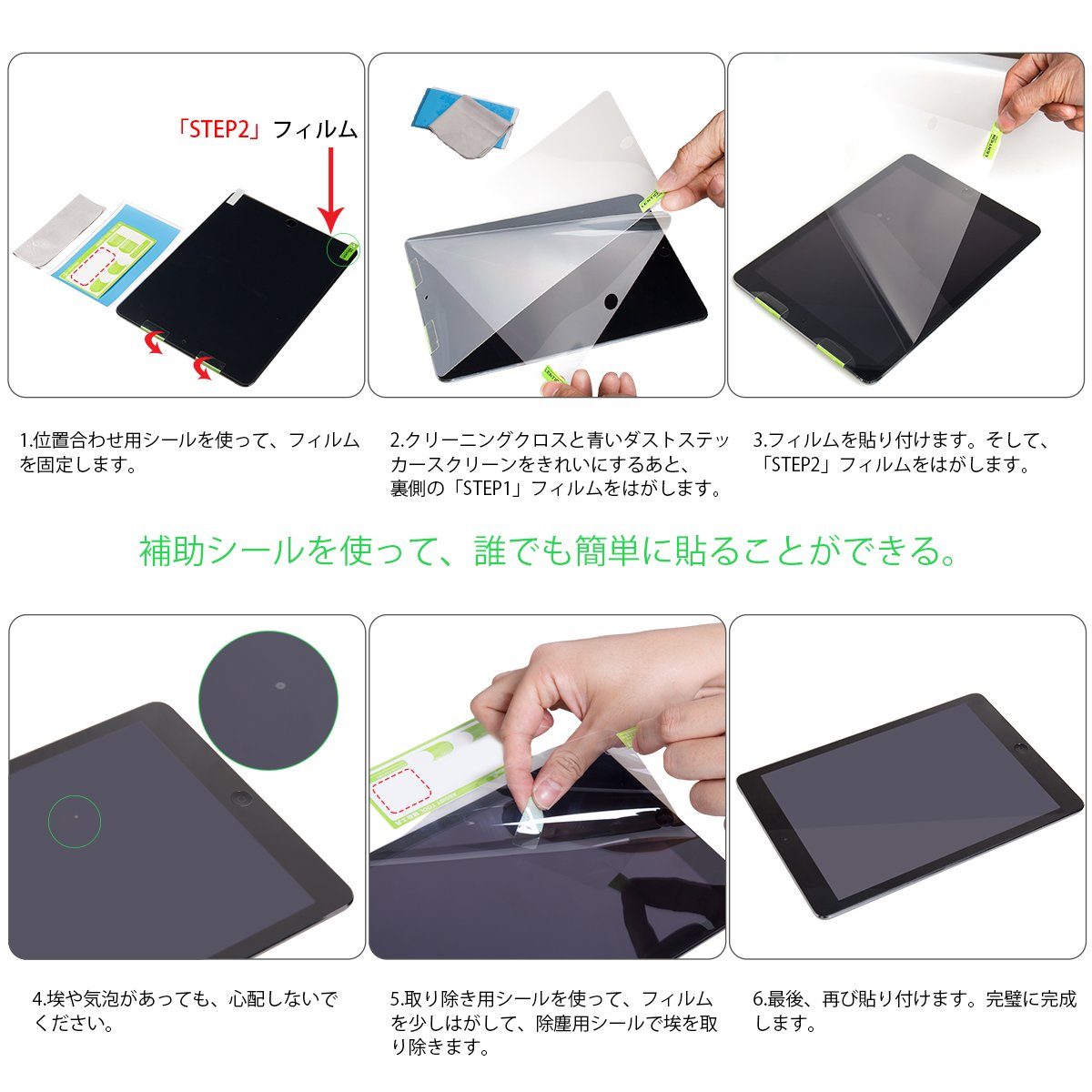 「STEP2」フィルム

1.位置合わせ用シールを使って、フィルムを固定します。

2.クリーニングクロスと青いダストステッカースクリーンをきれいにするあと、裏側の「STEP1」フィルムをはがします。

3.フィルムを貼り付けます。そして、「STEP2」フィルムをはがします。

補助シールを使って、誰でも簡単に貼ることができる。

4.埃や気泡があっても、心配しないでください。

5.取り除き用シールを使って、フィルムを少しはがして、除塵用シールで埃を取り除きます。

6.最後、再び貼り付けます。完璧に完成します。