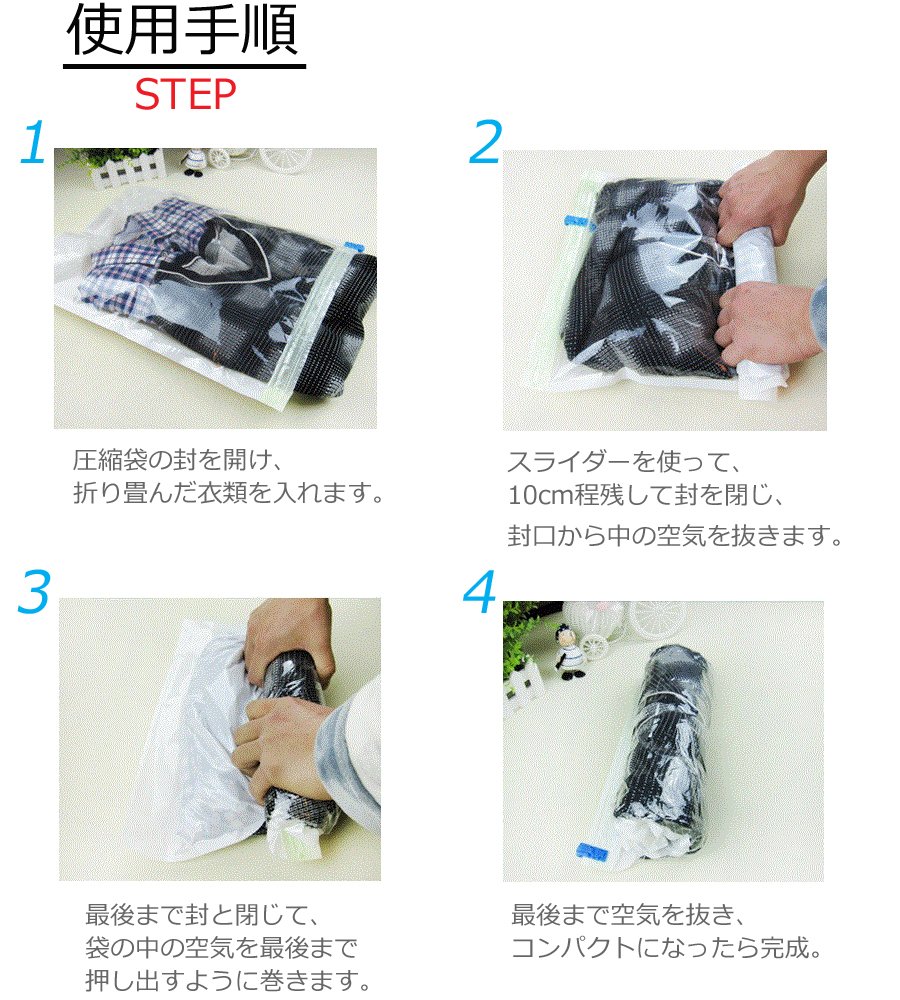 使用手順
STEP

1

圧縮袋の封を開け、
折り畳んだ衣類を入れます。

2

スライダーを使って、
10cm程残して封を閉じ、
封口から中の空気を抜きます。

3

最後まで封と閉じて、
袋の中の空気を最後まで
押し出すように巻きます。

4

最後まで空気を抜き、
コンパクトになったら完成。