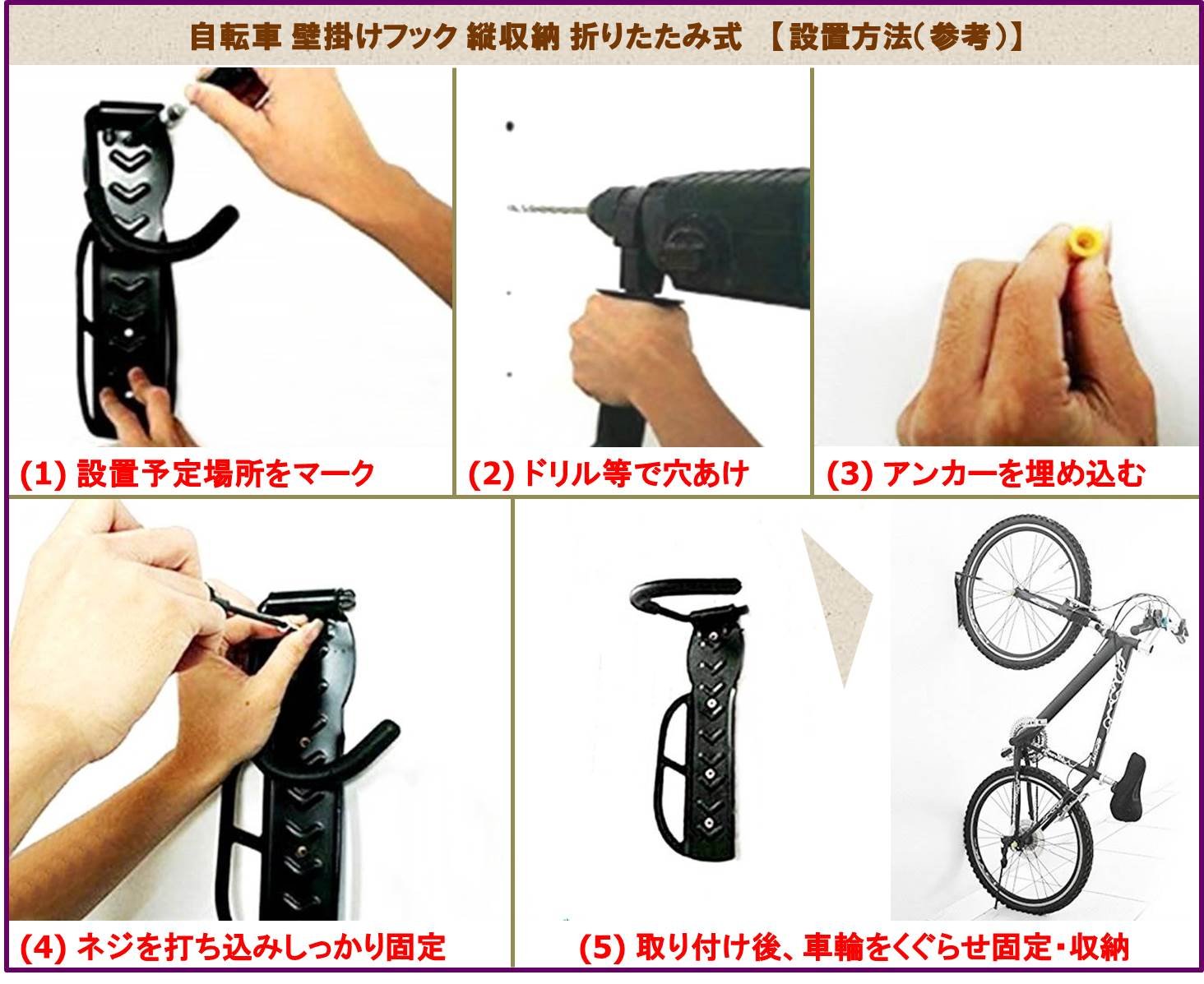 自転車 壁掛けフック 縦収納 折りたたみ式 【設置方法(参考)】

(1) 設置予定場所をマーク

(2) ドリル等で穴あけ

(3) アンカーを埋め込む

(4) ネジを打ち込みしっかり固定

(5) 取り付け後、車輪をくぐらせ固定・収納