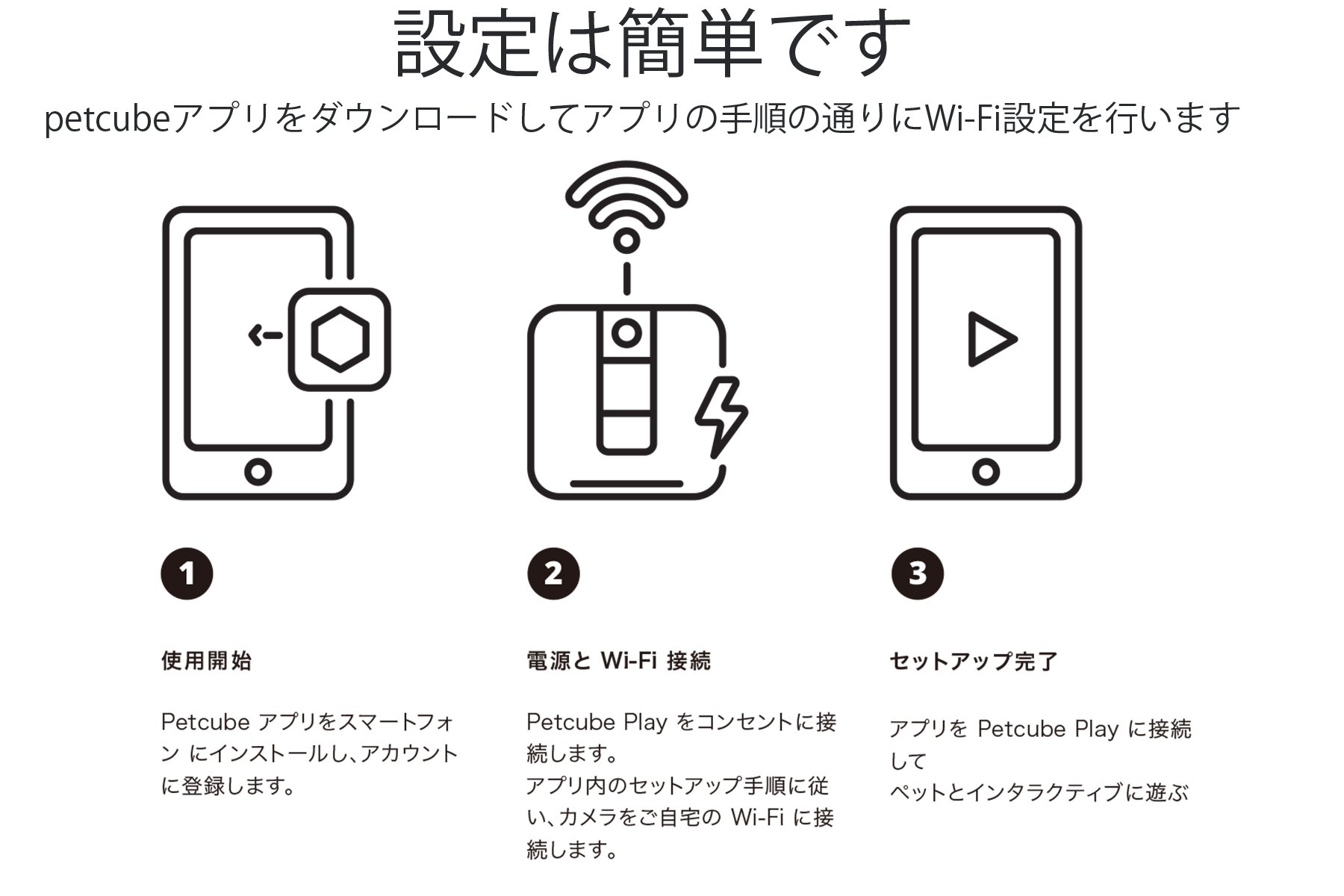 設定は簡単です

petcubeアプリをダウンロードしてアプリの手順の通りにWi-Fi設定を行います

1

使用開始

Petcube アプリをスマートフォン にインストールし、アカウントに登録します。

2

電源と Wi-Fi 接続

Petcube Play をコンセントに接続します。
アプリ内のセットアップ手順に従い、カメラをご自宅の Wi-Fi に接続します。

3

セットアップ完了

アプリを Petcube Play に接続して
ペットとインタラクティブに遊ぶ