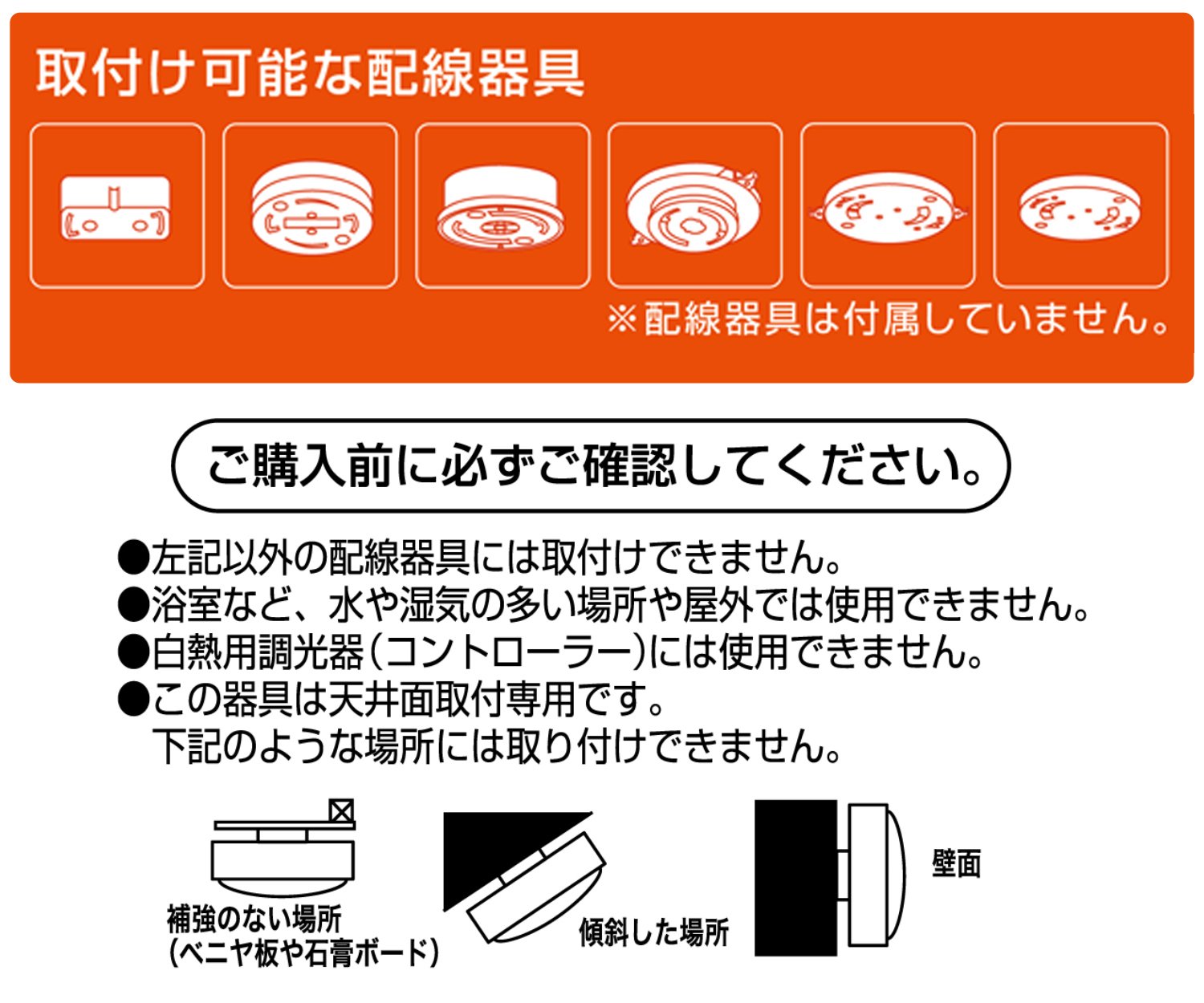 取付け可能な配線器具

※配線器具は付属していません。

ご購入前に必ずご確認してください。

●左記以外の配線器具には取付けできません。
●浴室など、水や湿気の多い場所や屋外では使用できません。
●白熱用調光器(コントローラー)には使用できません。
●この器具は天井面取付専用です。
下記のような場所には取り付けできません。

補強のない場所
(ベニヤ板や石膏ボード)

傾斜した場所

壁面