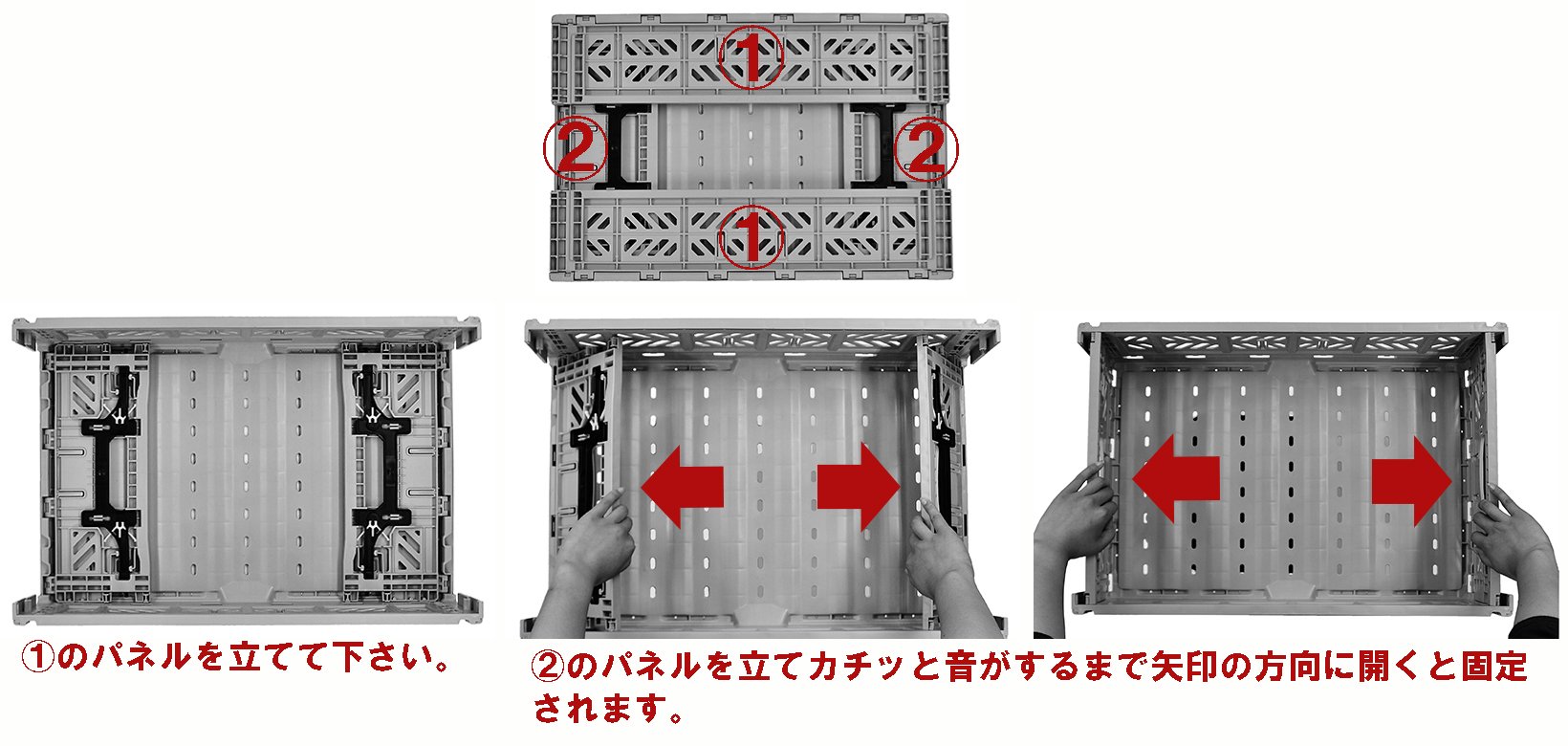 ①
②
②
①

①のパネルを立てて下さい。

②のパネルを立てカチッと音がするまで矢印の方向に開くと固定されます。