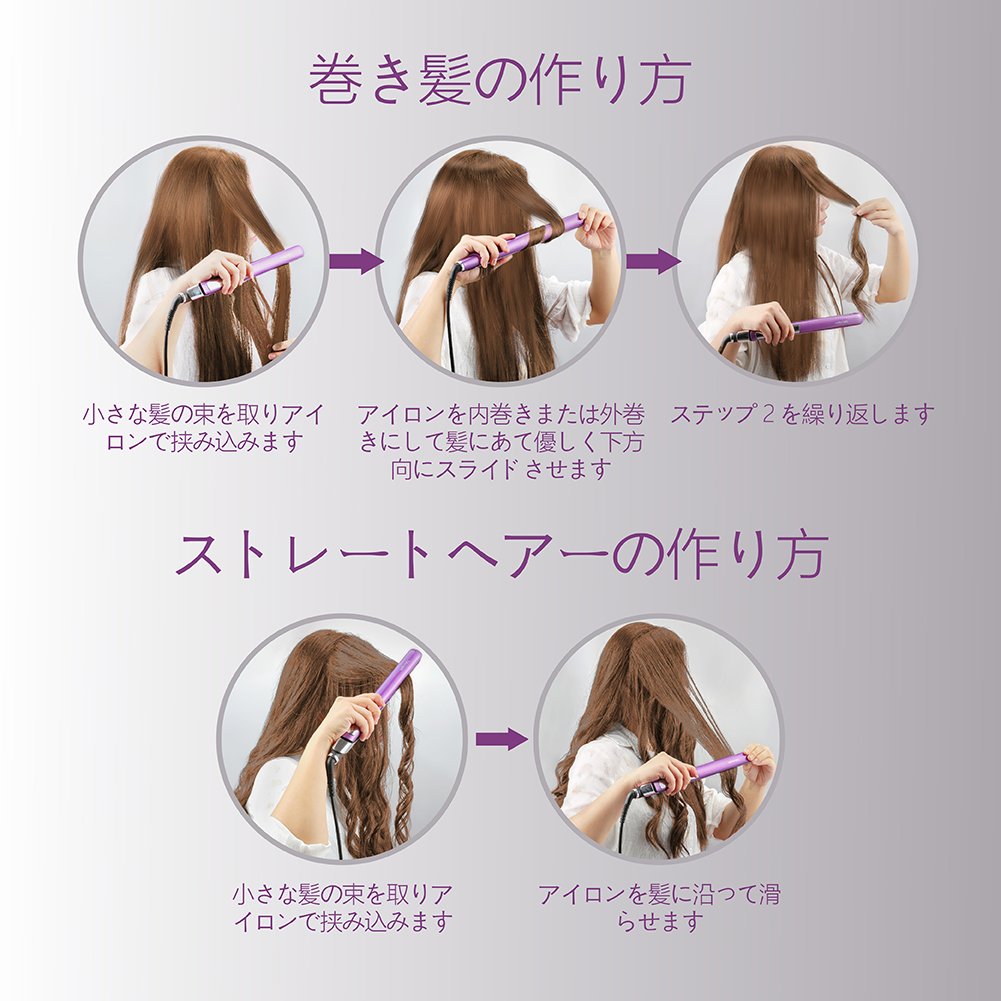 巻き髪の作り方

小さな髪の束を取りアイロンで挟み込みます

アイロンを内巻きまたは外巻きにして髪にあて優しく下方向にスライドさせます

ステップ 2 を繰り返します

ストレートヘアーの作り方

小さな髪の束を取りアイロンで挟み込みます

アイロンを髪に沿って滑らせます