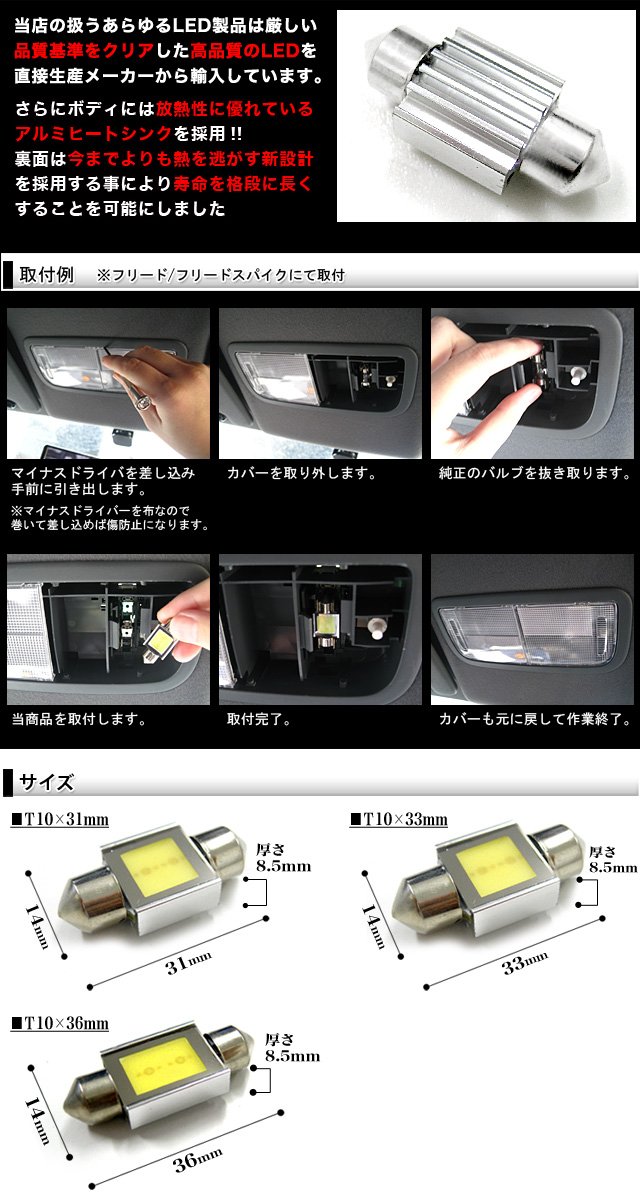 当店の扱うあらゆるLED製品は厳しい品質基準をクリアした高品質のLEDを直接生産メーカーから輸入しています。

さらにボディには放熱性に優れているアルミヒートシンクを採用!!
裏面は今までよりも熱を逃がす新設計を採用する事により寿命を格段に長くすることを可能にしました

取付例　※フリード/フリードスパイクにて取付

マイナスドライバを差し込み手前に引き出します。
※マイナスドライバーを布なので巻いて差し込めば傷防止になります。

カバーを取り外します。

純正のバルブを抜き取ります。

当商品を取付します。

取付完了。

カバーも元に戻して作業終了。

サイズ

■T10×31mm
厚さ 8.5mm
14mm
31mm

■T10×33mm
厚さ 8.5mm
14mm
33mm

■T10×36mm
厚さ 8.5mm
14mm
36mm