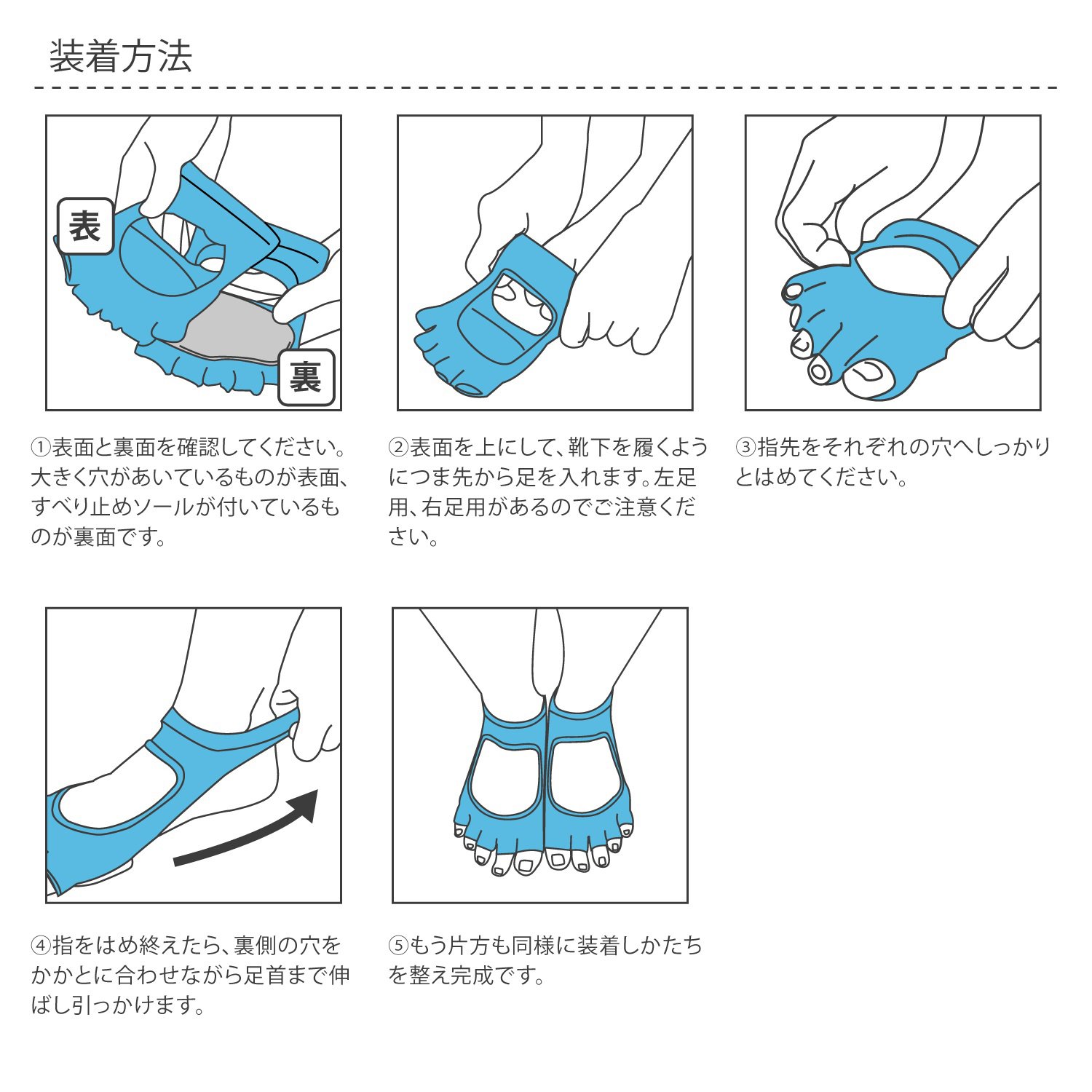 装着方法

表

裏

①表面と裏面を確認してください。大きく穴があいているものが表面、すべり止めソールが付いているものが裏面です。

②表面を上にして、靴下を履くようにつま先から足を入れます。左足用、右足用があるのでご注意ください。

③指先をそれぞれの穴へしっかりとはめてください。

④指をはめ終えたら、裏側の穴をかかとに合わせながら足首まで伸ばし引っかけます。

⑤もう片方も同様に装着しかたちを整え完成です。