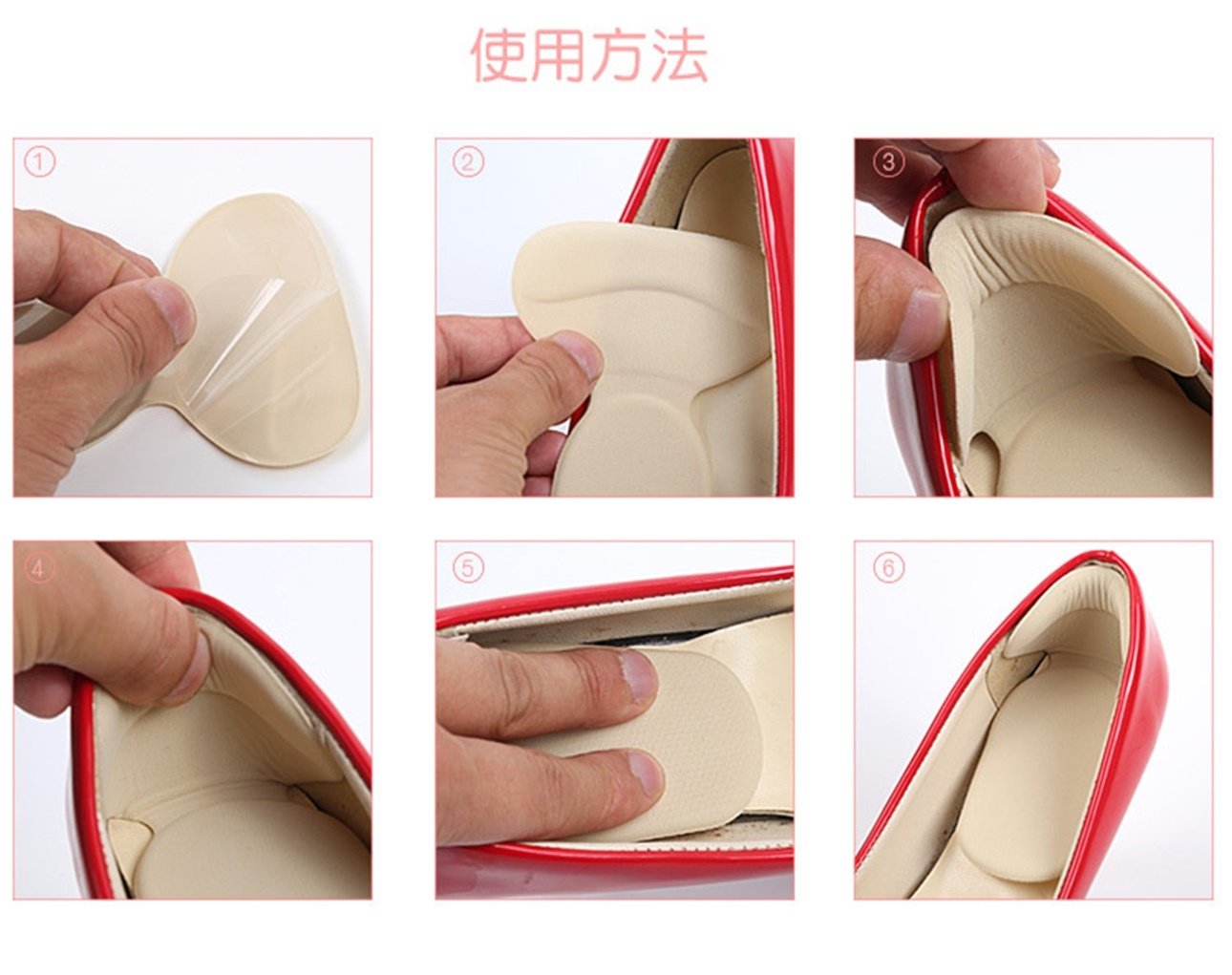 使用方法

①

②

③

④

⑤

⑥