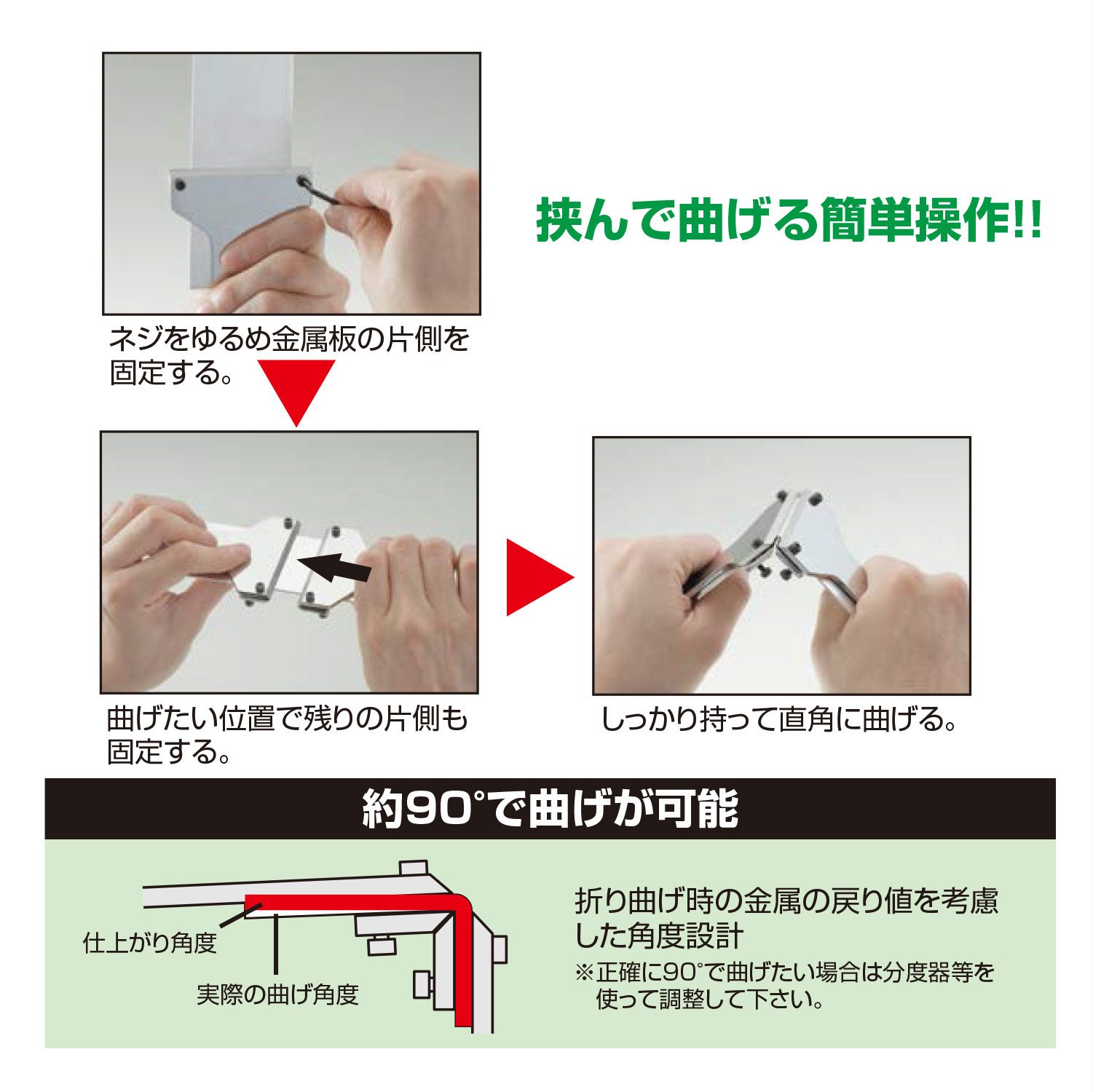 挟んで曲げる簡単操作!!

ネジをゆるめ金属板の片側を固定する。

曲げたい位置で残りの片側も固定する。

しっかり持って直角に曲げる。

約90°で曲げが可能

仕上がり角度

実際の曲げ角度

折り曲げ時の金属の戻り値を考慮した角度設計

※正確に90°で曲げたい場合は分度器等を使って調整して下さい。