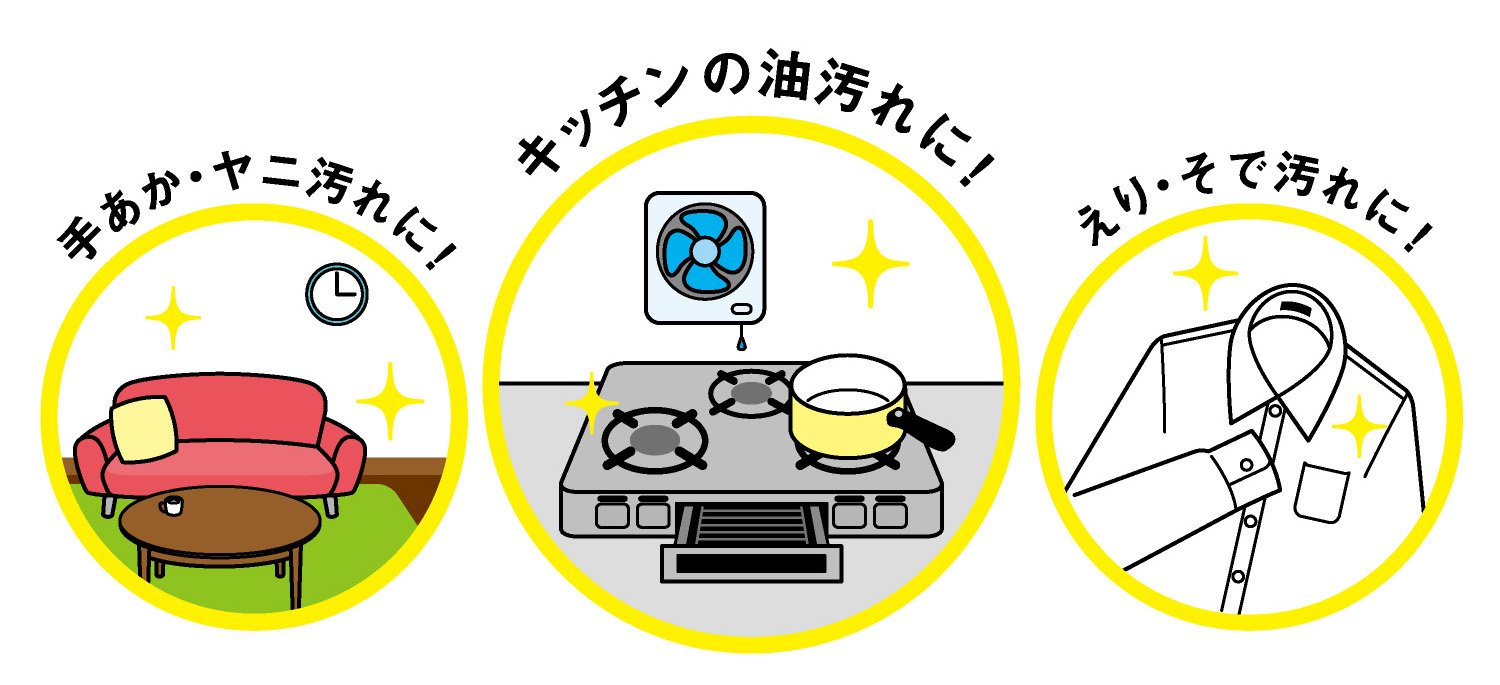 手あか・ヤニ汚れに！

キッチンの油汚れに！

えり・そで汚れに！