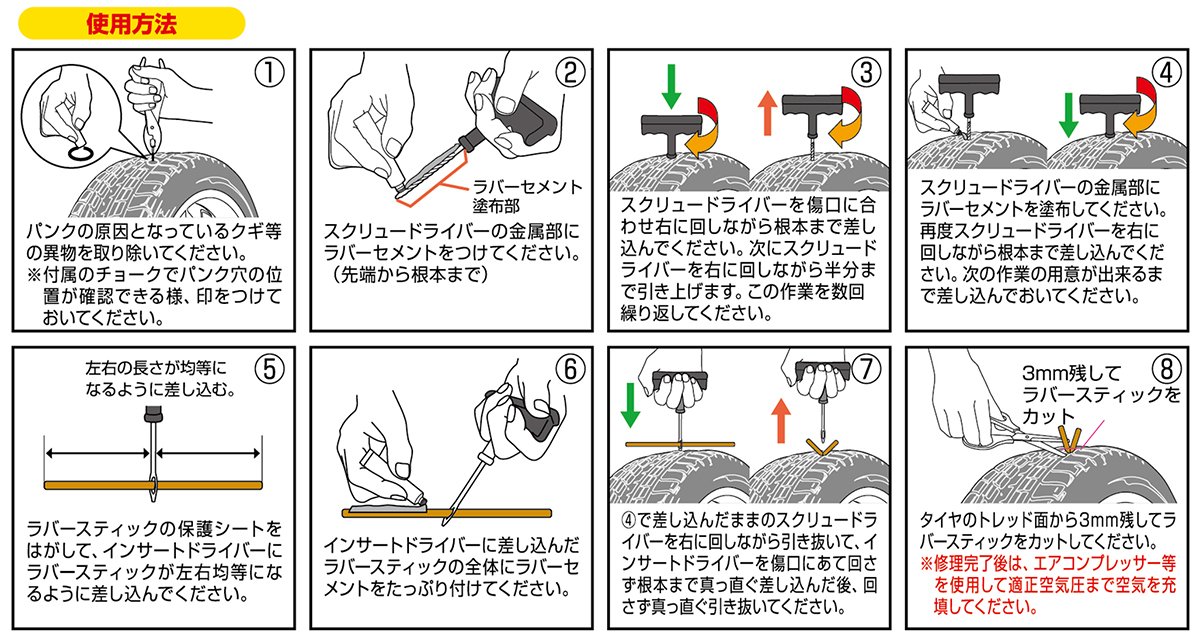 使用方法

①
パンクの原因となっているクギ等の異物を取り除いてください。
※付属のチョークでパンク穴の位置が確認できる様、印をつけておいてください。

②
ラバーセメント塗布部
スクリュードライバーの金属部にラバーセメントをつけてください。（先端から根本まで）

③
スクリュードライバーを傷口に合わせ右に回しながら根本まで差し込んでください。次にスクリュードライバーを右に回しながら半分まで引き上げます。この作業を数回繰り返してください。

④
スクリュードライバーの金属部にラバーセメントを塗布してください。再度スクリュードライバーを右に回しながら根本まで差し込んでください。次の作業の用意が出来るまで差し込んでおいてください。

⑤
左右の長さが均等になるように差し込む。
ラバースティックの保護シートをはがして、インサートドライバーにラバースティックが左右均等になるように差し込んでください。

⑥
インサートドライバーに差し込んだラバースティックの全体にラバーセメントをたっぷり付けてください。

⑦
④で差し込んだままのスクリュードライバーを右に回しながら引き抜いて、インサートドライバーを傷口にあて回さず根本まで真っ直ぐ差し込んだ後、回さず真っ直ぐ引き抜いてください。

⑧
3mm残してラバースティックをカット
タイヤのトレッド面から3mm残してラバースティックをカットしてください。
※修理完了後は、エアコンプレッサー等を使用して適正空気圧まで空気を充填してください。