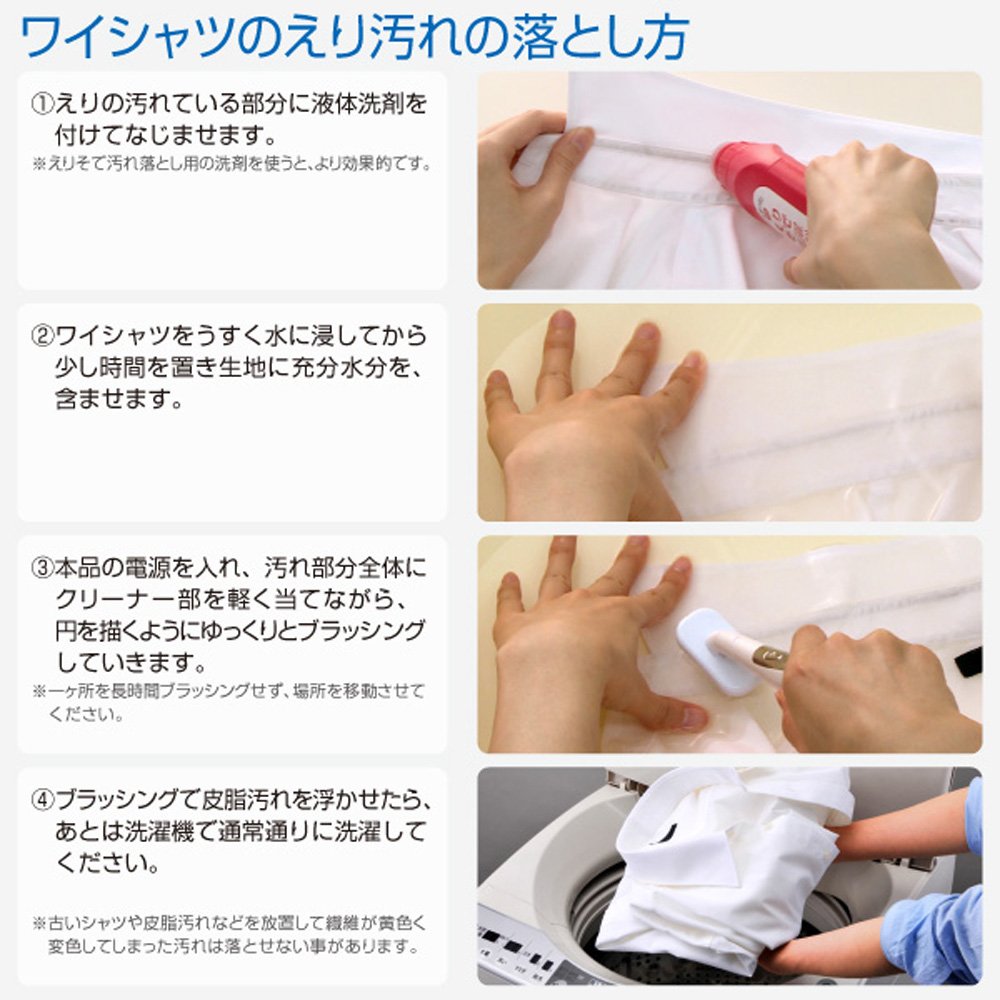 ワイシャツのえり汚れの落とし方

①えりの汚れている部分に液体洗剤を付けてなじませます。
※えりそで汚れ落とし用の洗剤を使うと、より効果的です。

②ワイシャツをうすく水に浸してから少し時間を置き生地に充分水分を、含ませます。

③本品の電源を入れ、汚れ部分全体にクリーナー部を軽く当てながら、円を描くようにゆっくりとブラッシングしていきます。
※一ヶ所を長時間ブラッシングせず、場所を移動させてください。

④ブラッシングで皮脂汚れを浮かせたら、あとは洗濯機で通常通りに洗濯してください。

※古いシャツや皮脂汚れなどを放置して繊維が黄色く変色してしまった汚れは落とせない事があります。