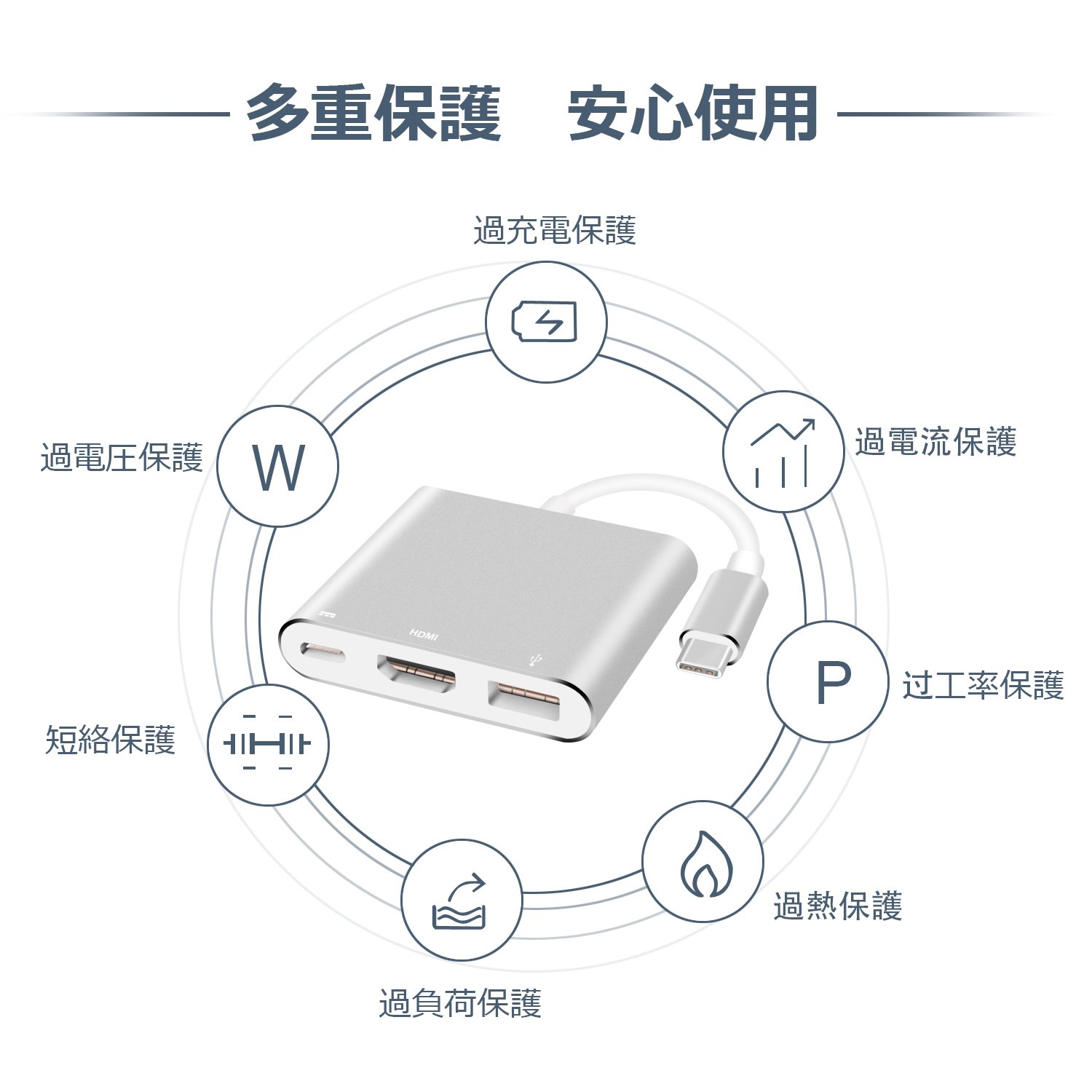 多重保護　安心使用

過充電保護

過電圧保護

W

過電流保護

HDMI

P

过工率保護

短絡保護

過熱保護

過負荷保護