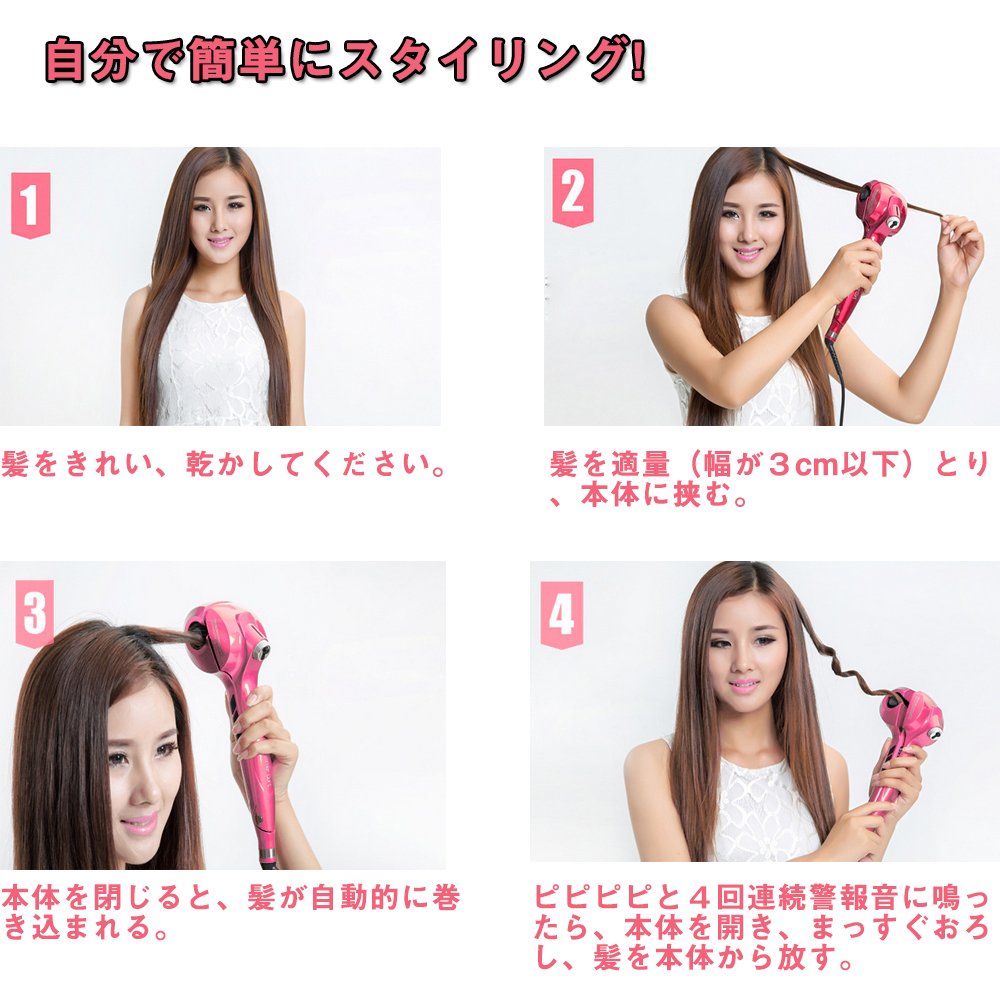 自分で簡単にスタイリング!

1

髪をきれい、乾かしてください。

2

髪を適量（幅が3cm以下）とり、本体に挟む。

3

本体を閉じると、髪が自動的に巻き込まれる。

4

ピピピピと4回連続警報音に鳴ったら、本体を開き、まっすぐおろし、髪を本体から放す。