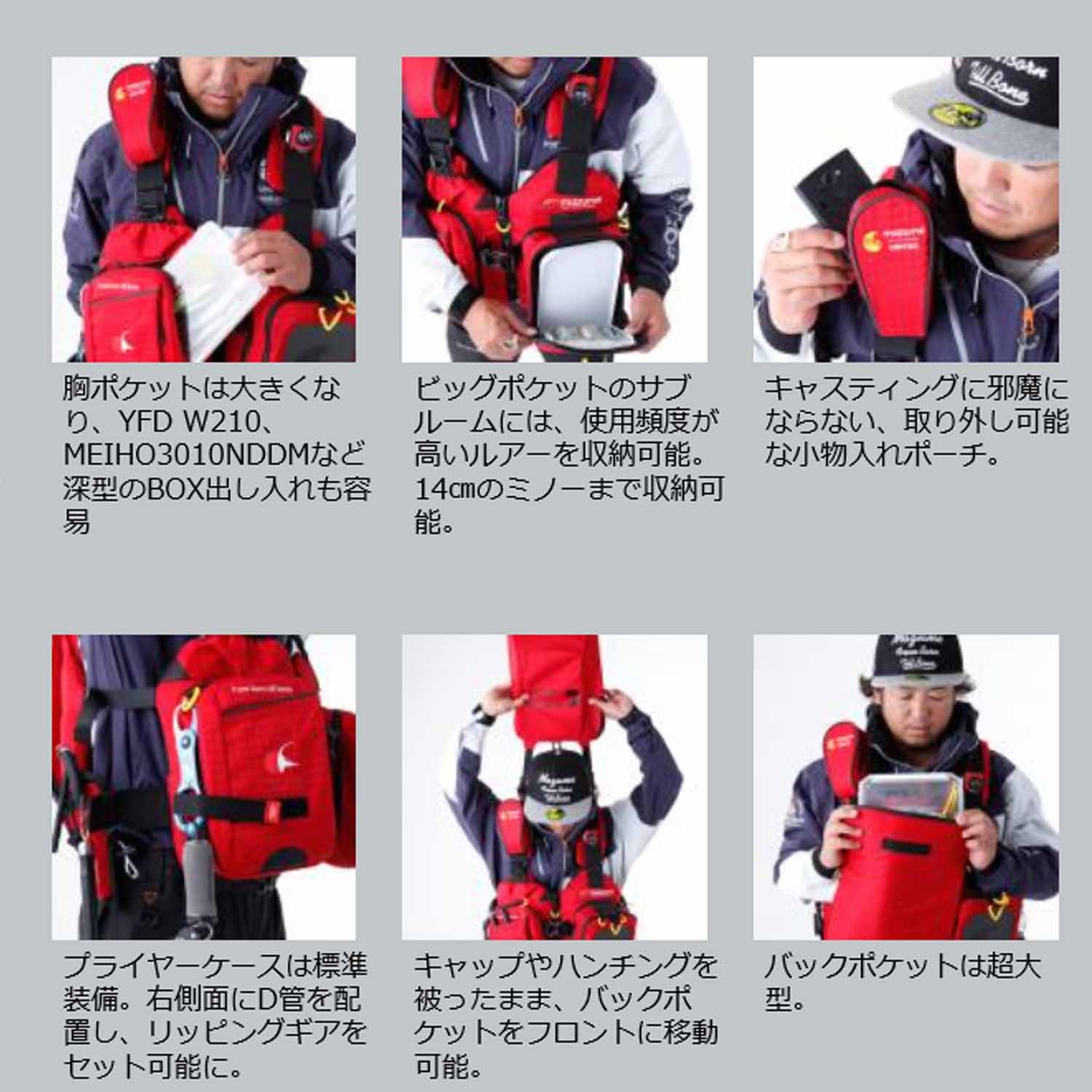 胸ポケットは大きくなり、YFD W210、MEIHO3010NDDMなど深型のBOX出し入れも容易

ビッグポケットのサブルームには、使用頻度が高いルアーを収納可能。14㎝のミノーまで収納可能。

キャスティングに邪魔にならない、取り外し可能な小物入れポーチ。

プライヤーケースは標準装備。右側面にD管を配置し、リッピングギアをセット可能に。

キャップやハンチングを被ったまま、バックポケットをフロントに移動可能。

バックポケットは超大型。