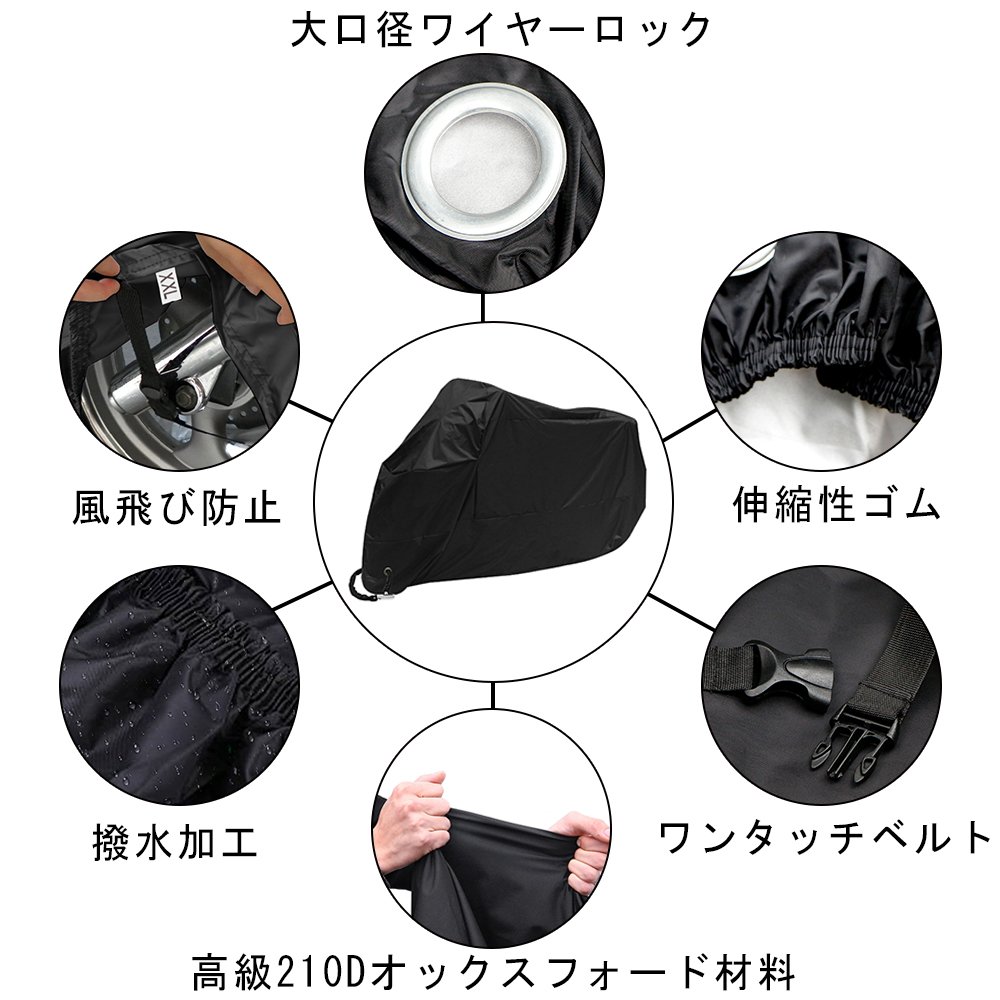 大口径ワイヤーロック

XXL

風飛び防止

伸縮性ゴム

撥水加工

ワンタッチベルト

高級210Dオックスフォード材料