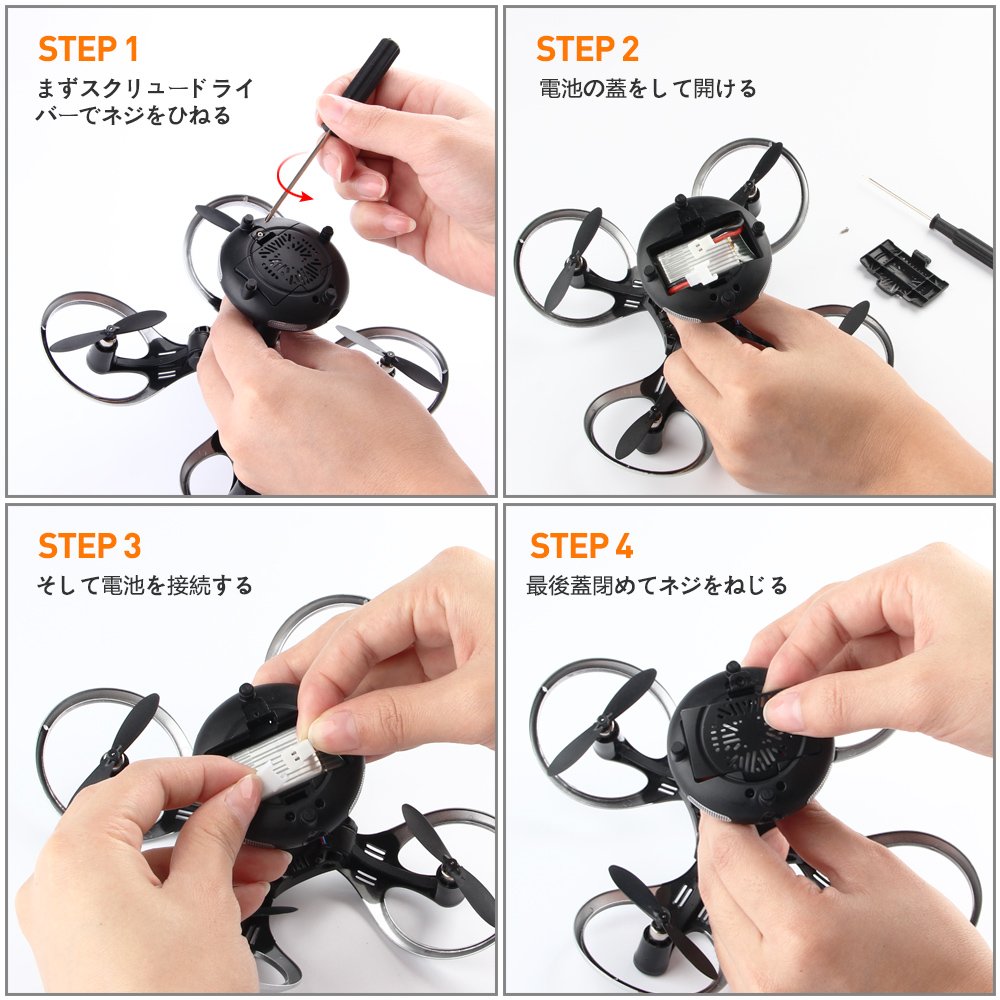 STEP 1
まずスクリュードライバーでネジをひねる

STEP 2
電池の蓋をして開ける

STEP 3
そして電池を接続する

STEP 4
最後蓋閉めてネジをねじる