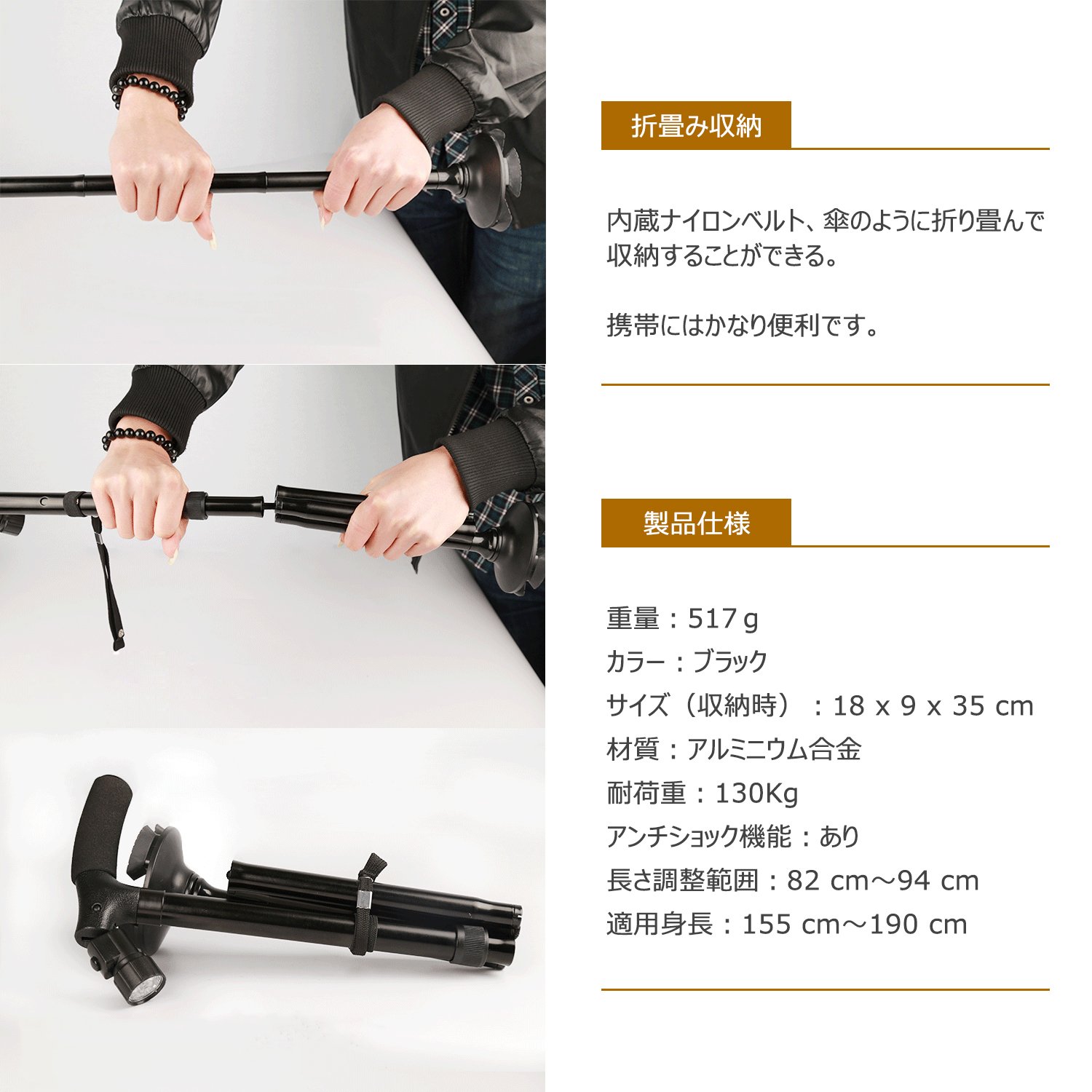 折畳み収納

内蔵ナイロンベルト、傘のように折り畳んで収納することができる。

携帯にはかなり便利です。

製品仕様

重量：517ｇ
カラー：ブラック
サイズ（収納時）：18 x 9 x 35 cm
材質：アルミニウム合金
耐荷重：130Kg
アンチショック機能：あり
長さ調整範囲：82 cm～94 cm
適用身長：155 cm～190 cm