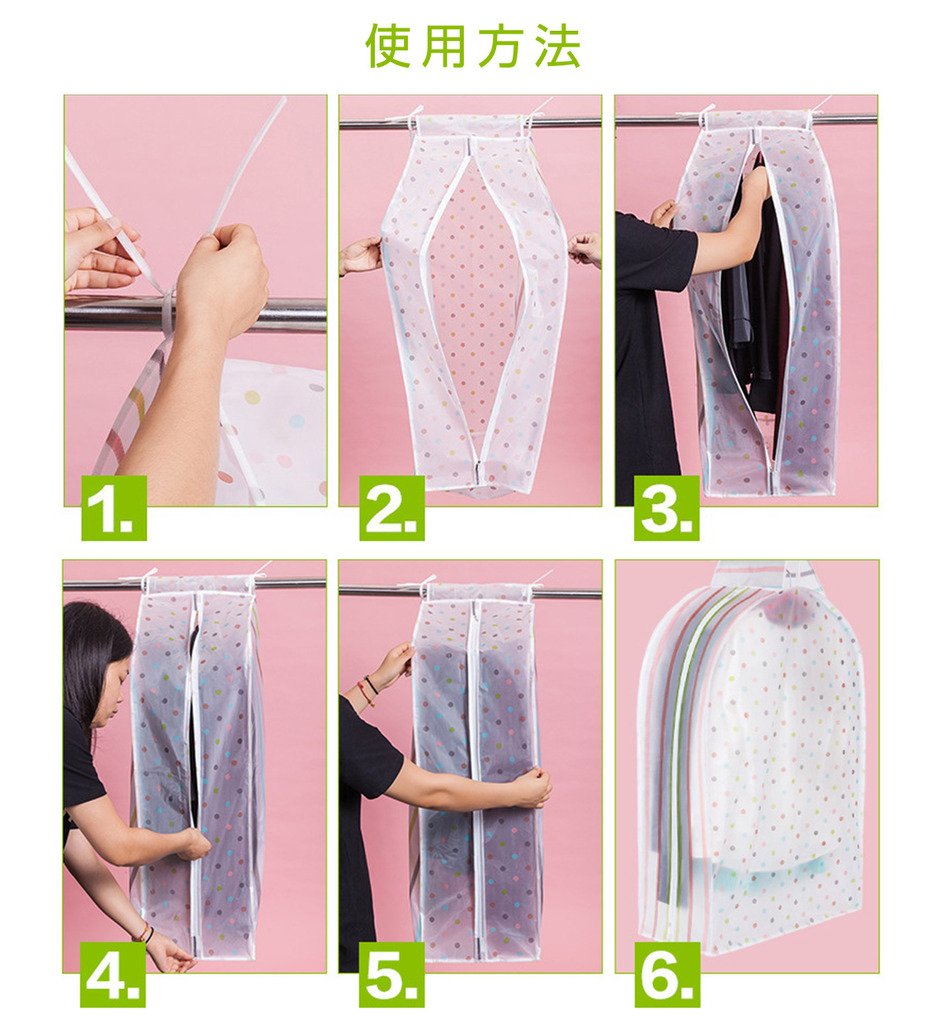 使用方法

1.

2.

3.

4.

5.

6.