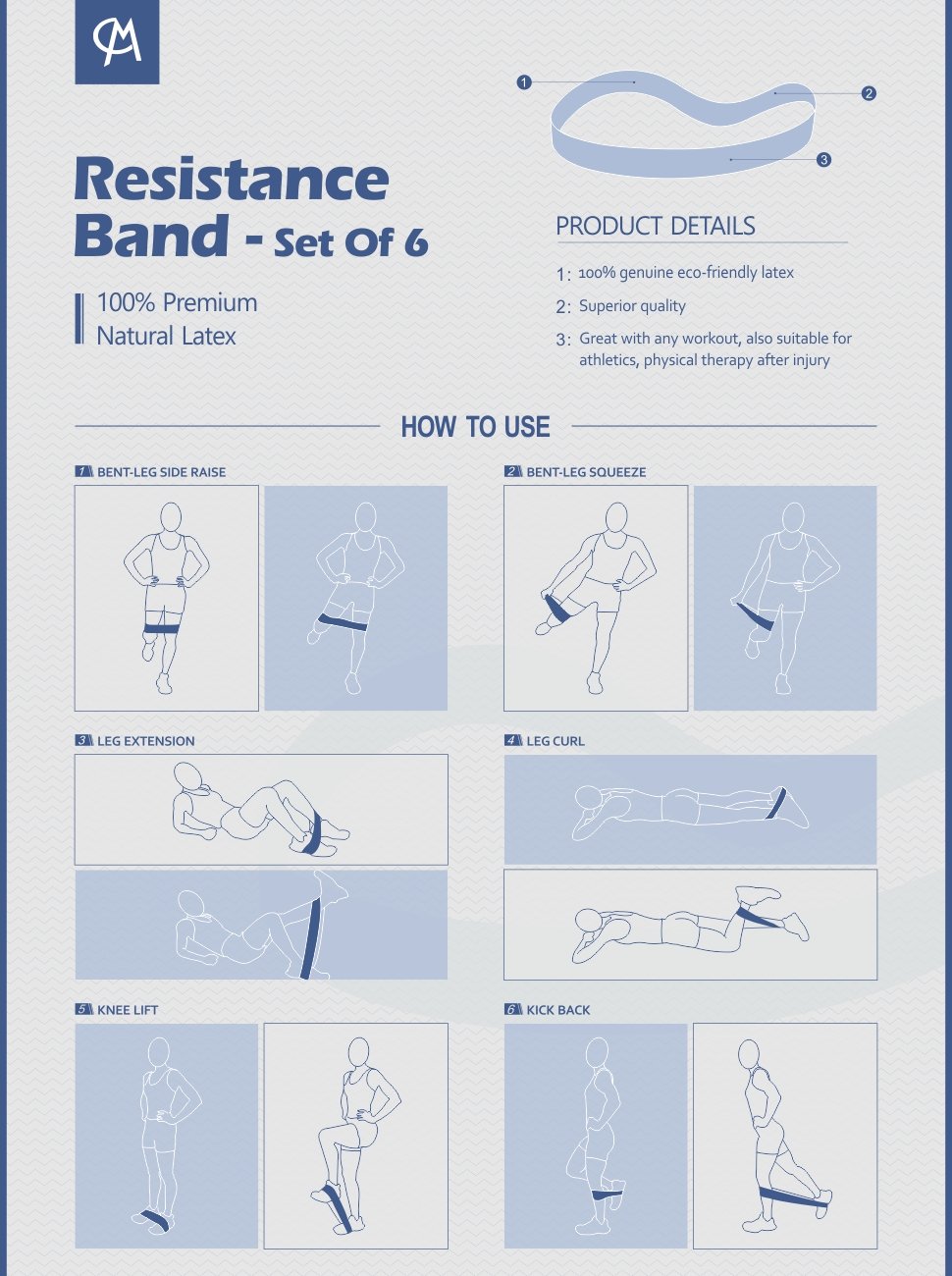 CM

1
2
3

Resistance Band - Set Of 6

100% Premium Natural Latex

PRODUCT DETAILS

1: 100% genuine eco-friendly latex

2: Superior quality

3: Great with any workout, also suitable for athletics, physical therapy after injury

HOW TO USE

1 BENT-LEG SIDE RAISE

2 BENT-LEG SQUEEZE

3 LEG EXTENSION

4 LEG CURL

5 KNEE LIFT

6 KICK BACK