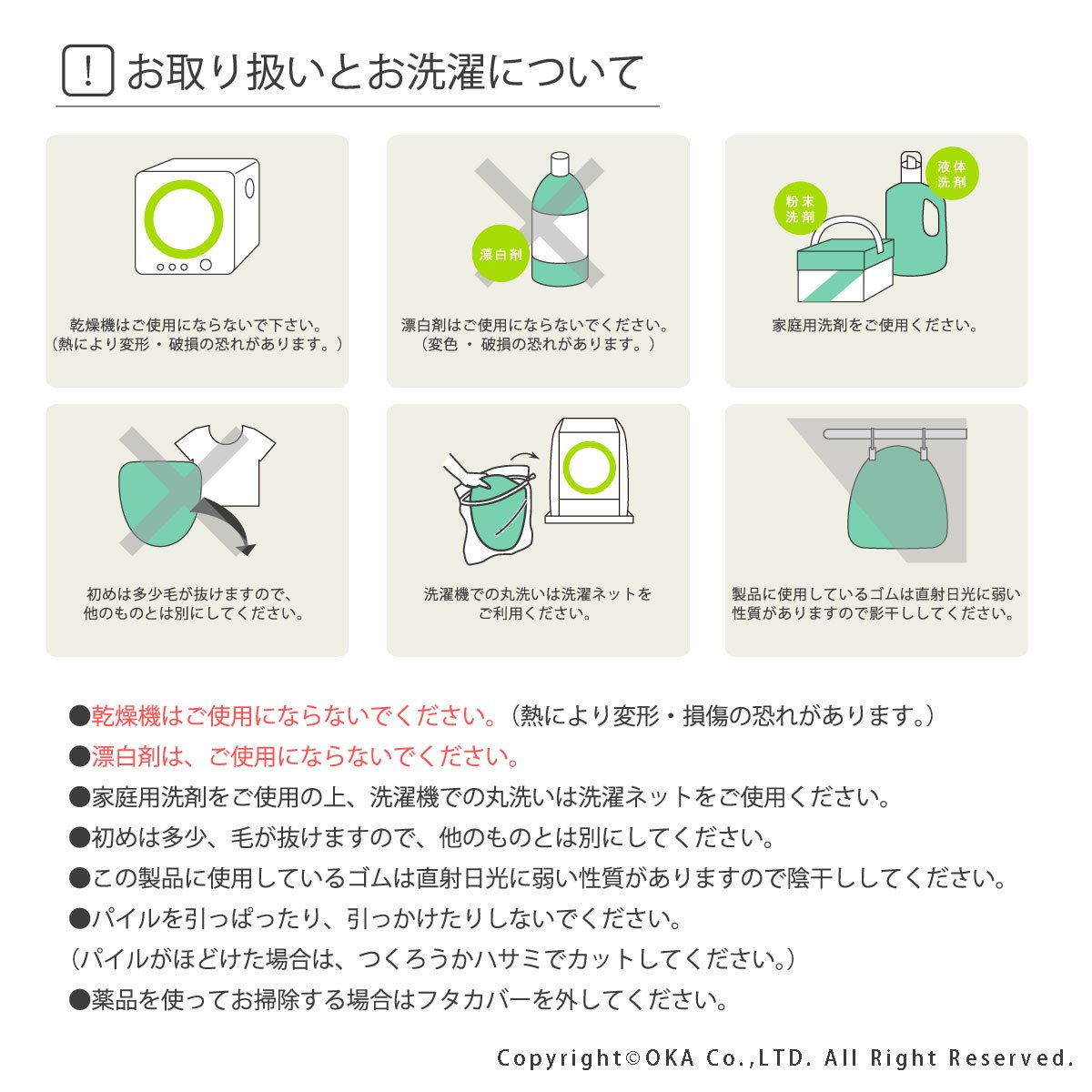 ! お取り扱いとお洗濯について

乾燥機はご使用にならないで下さい。
（熱により変形・破損の恐れがあります。）

漂白剤

漂白剤はご使用にならないでください。
（変色・破損の恐れがあります。）

粉末洗剤

液体洗剤

家庭用洗剤をご使用ください。

初めは多少毛が抜けますので、
他のものとは別にしてください。

洗濯機での丸洗いは洗濯ネットを
ご利用ください。

製品に使用しているゴムは直射日光に弱い
性質がありますので影干ししてください。

●乾燥機はご使用にならないでください。（熱により変形・損傷の恐れがあります。）
●漂白剤は、ご使用にならないでください。
●家庭用洗剤をご使用の上、洗濯機での丸洗いは洗濯ネットをご使用ください。
●初めは多少、毛が抜けますので、他のものとは別にしてください。
●この製品に使用しているゴムは直射日光に弱い性質がありますので陰干ししてください。
●パイルを引っぱったり、引っかけたりしないでください。
（パイルがほどけた場合は、つくろうかハサミでカットしてください。）
●薬品を使ってお掃除する場合はフタカバーを外してください。

Copyright©OKA Co.,LTD. All Right Reserved.