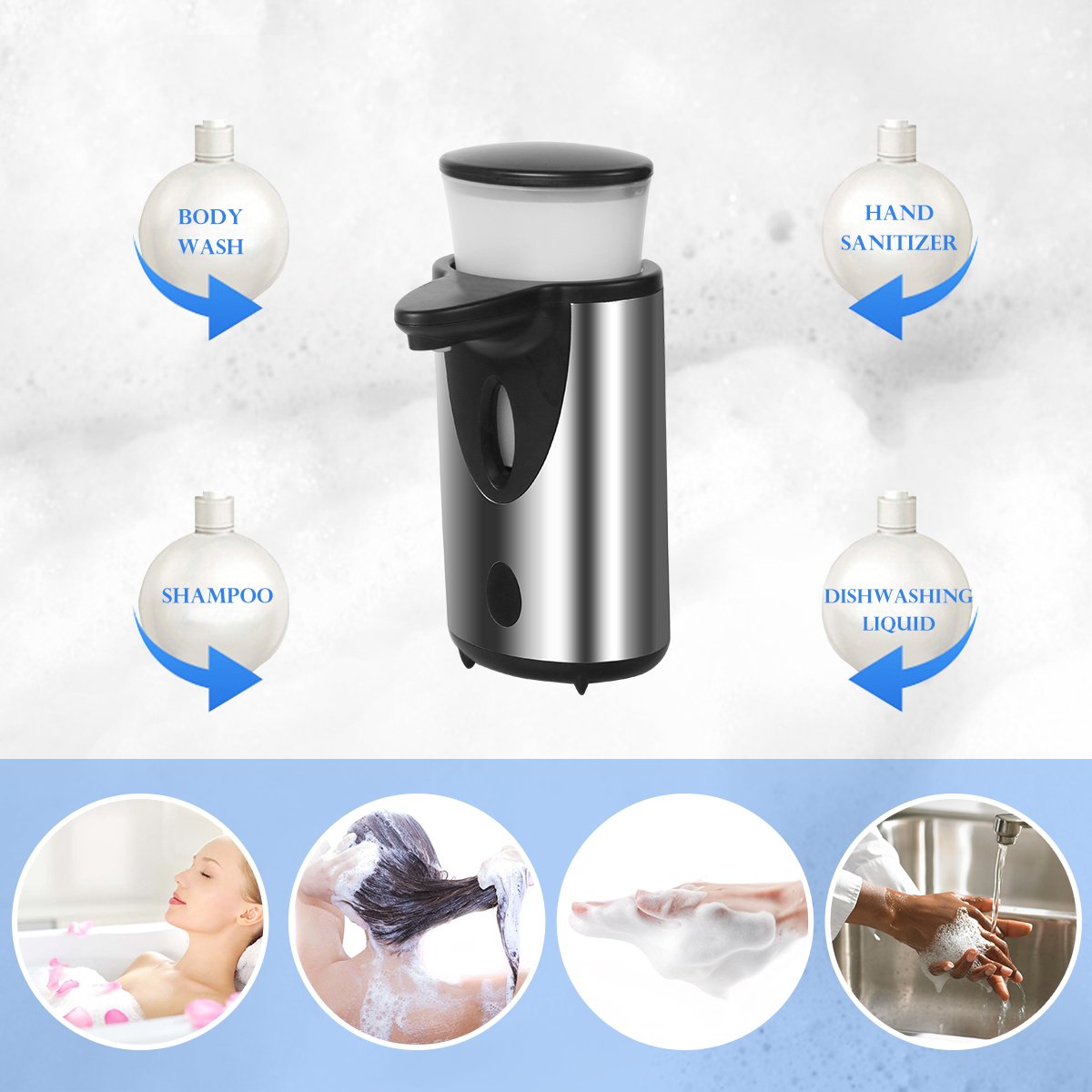 BODY WASH

HAND SANITIZER

SHAMPOO

DISHWASHING LIQUID