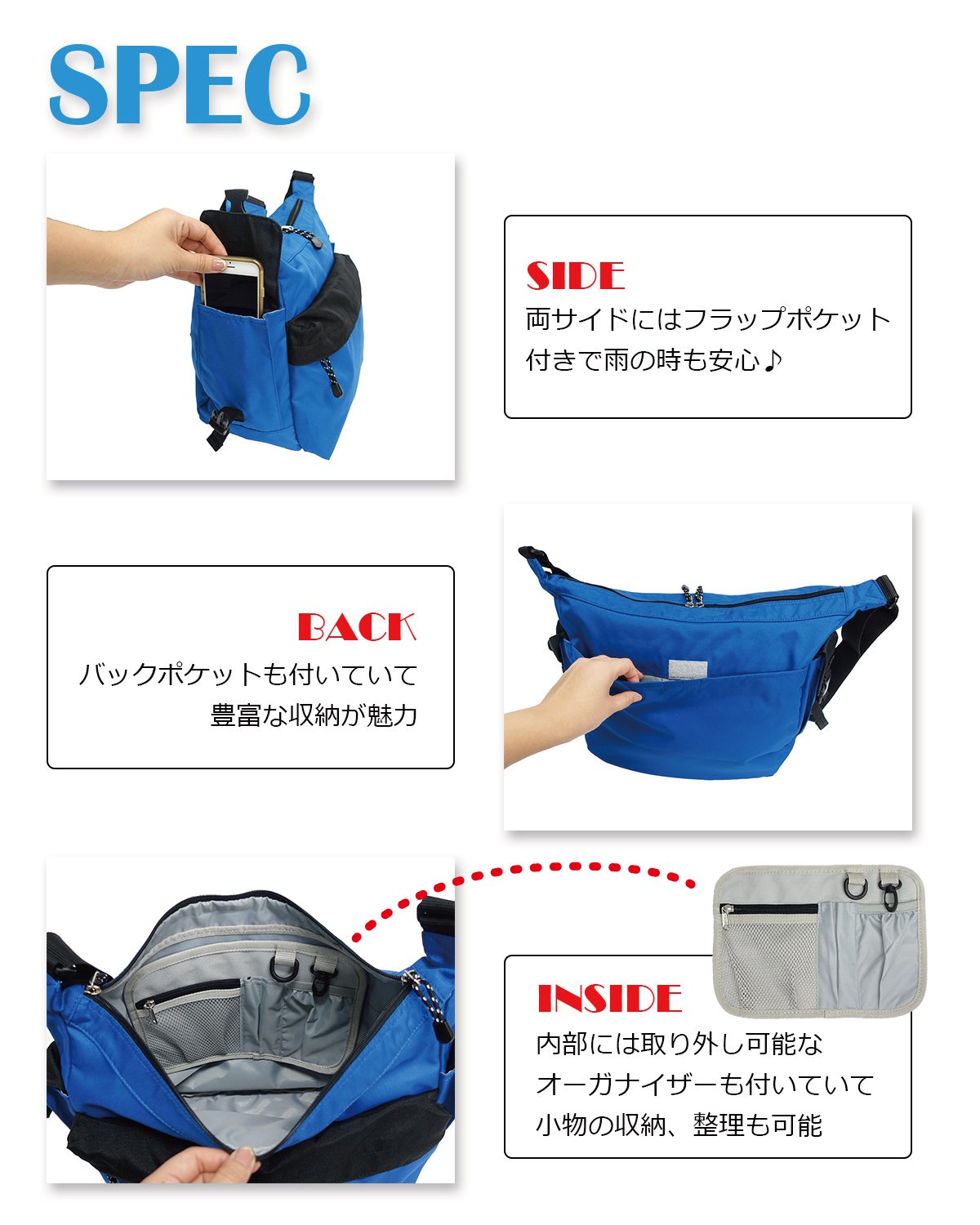 SPEC

SIDE
両サイドにはフラップポケット付きで雨の時も安心♪

BACK
バックポケットも付いていて豊富な収納が魅力

INSIDE
内部には取り外し可能なオーガナイザーも付いていて小物の収納、整理も可能