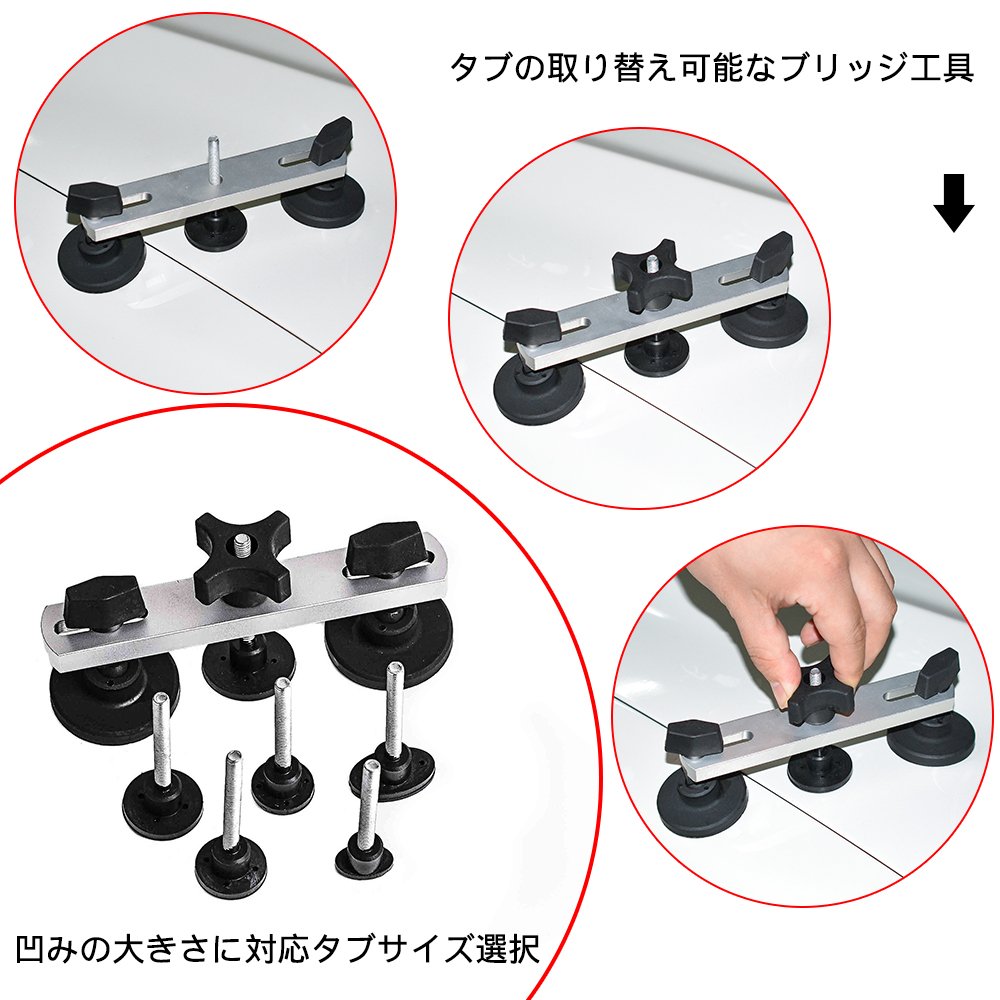 タブの取り替え可能なブリッジ工具

凹みの大きさに対応タブサイズ選択