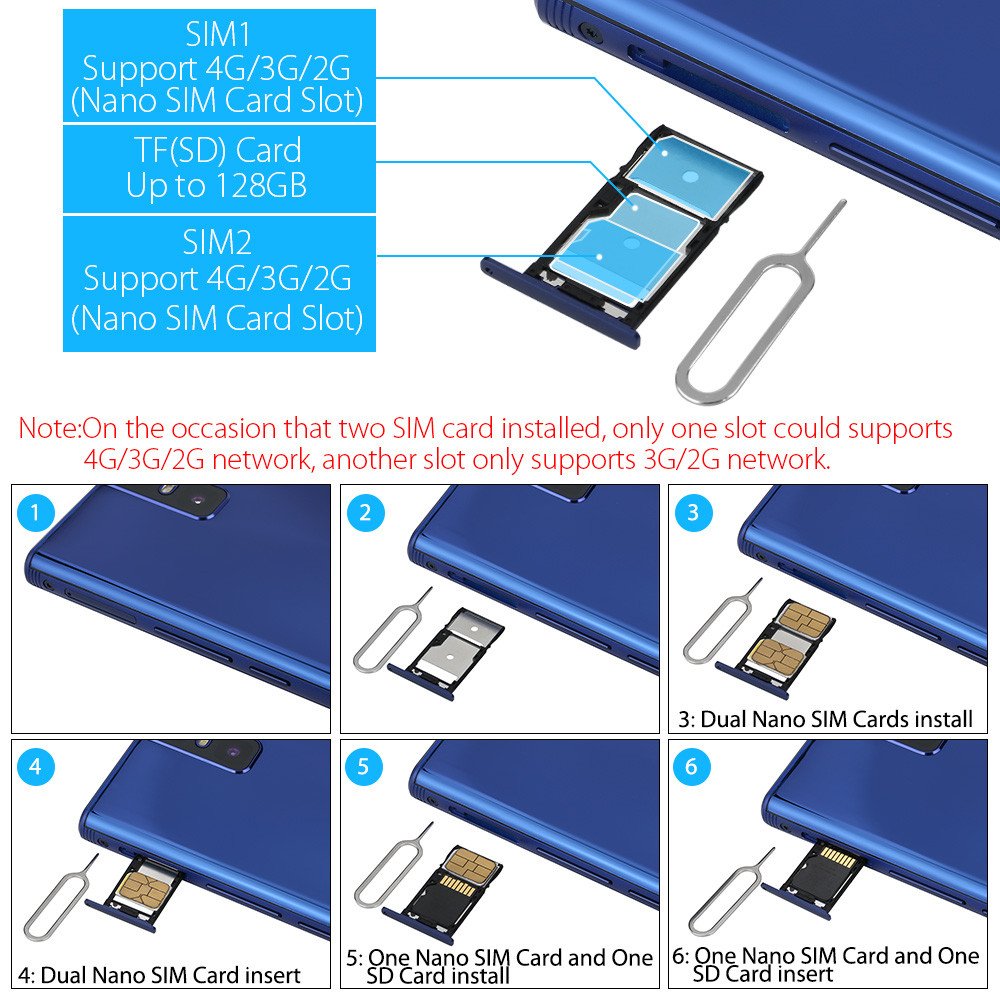 SIM1
Support 4G/3G/2G
(Nano SIM Card Slot)

TF(SD) Card
Up to 128GB

SIM2
Support 4G/3G/2G
(Nano SIM Card Slot)

Note:On the occasion that two SIM card installed, only one slot could supports 4G/3G/2G network, another slot only supports 3G/2G network.

1

2

3

3: Dual Nano SIM Cards install

4

4: Dual Nano SIM Card insert

5

5: One Nano SIM Card and One SD Card install

6

6: One Nano SIM Card and One SD Card insert