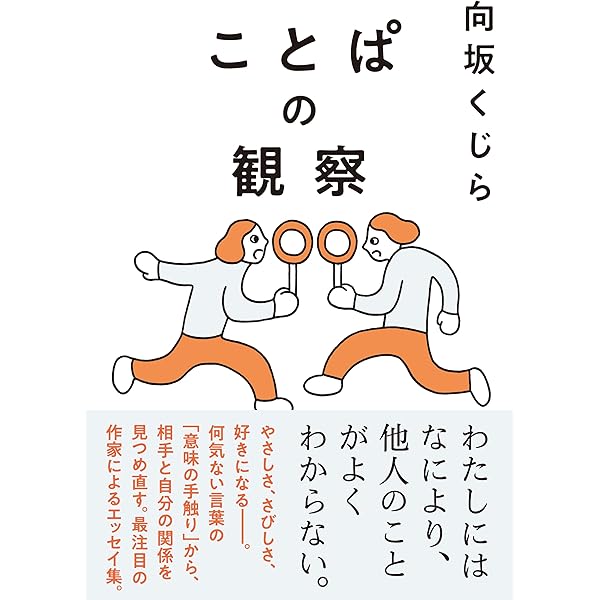 向坂くじら

ことぱの観察

わたしには
なにより、
他人のこと
がよく
わからない。

やさしさ、さびしさ、
好きになる——。
何気ない言葉の
「意味の手触り」から、
相手と自分の関係を
見つめ直す。最注目の
作家によるエッセイ集。