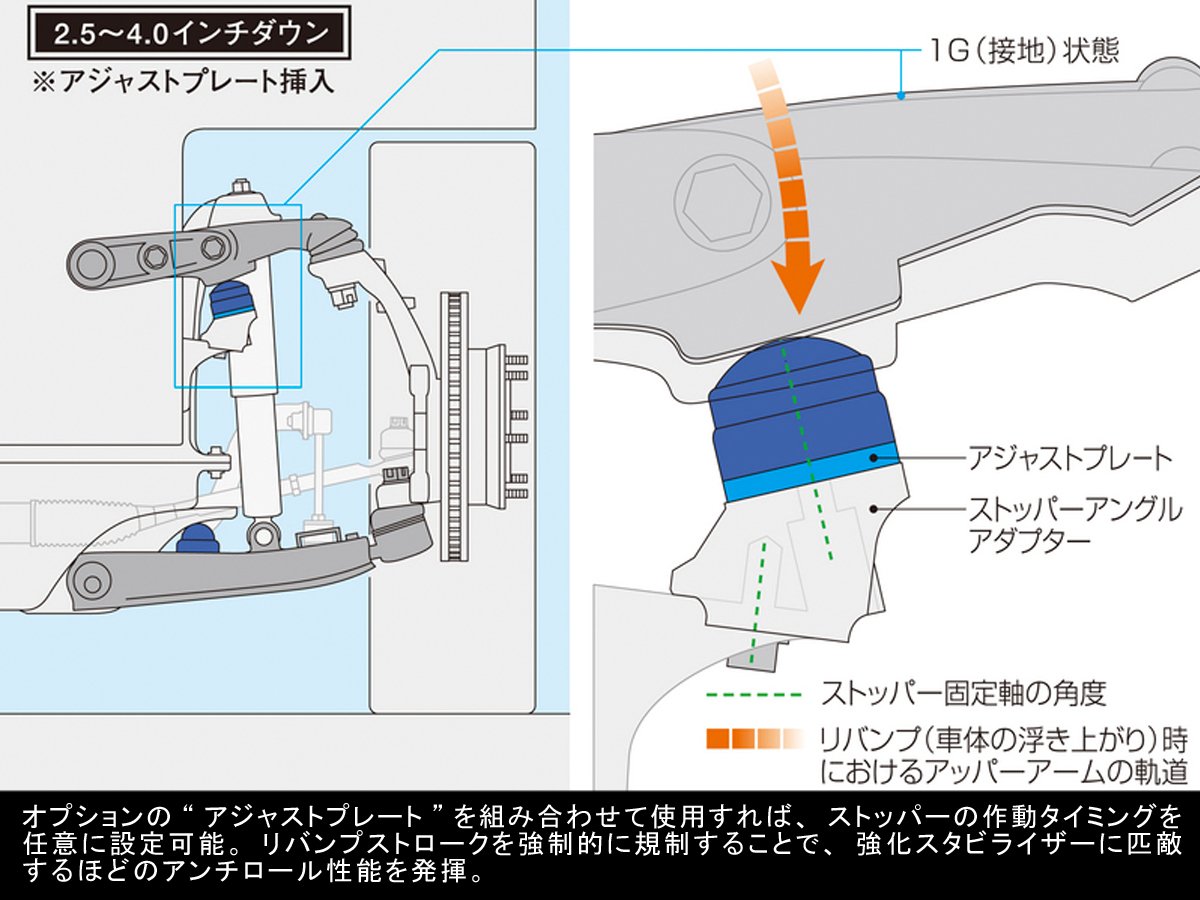 2.5〜4.0インチダウン

※アジャストプレート挿入

1G（接地）状態

アジャストプレート

ストッパーアングルアダプター

ストッパー固定軸の角度

リバンプ（車体の浮き上がり）時におけるアッパーアームの軌道

オプションの“ アジャストプレート ”を組み合わせて使用すれば、ストッパーの作動タイミングを任意に設定可能。リバンプストロークを強制的に規制することで、強化スタビライザーに匹敵するほどのアンチロール性能を発揮。