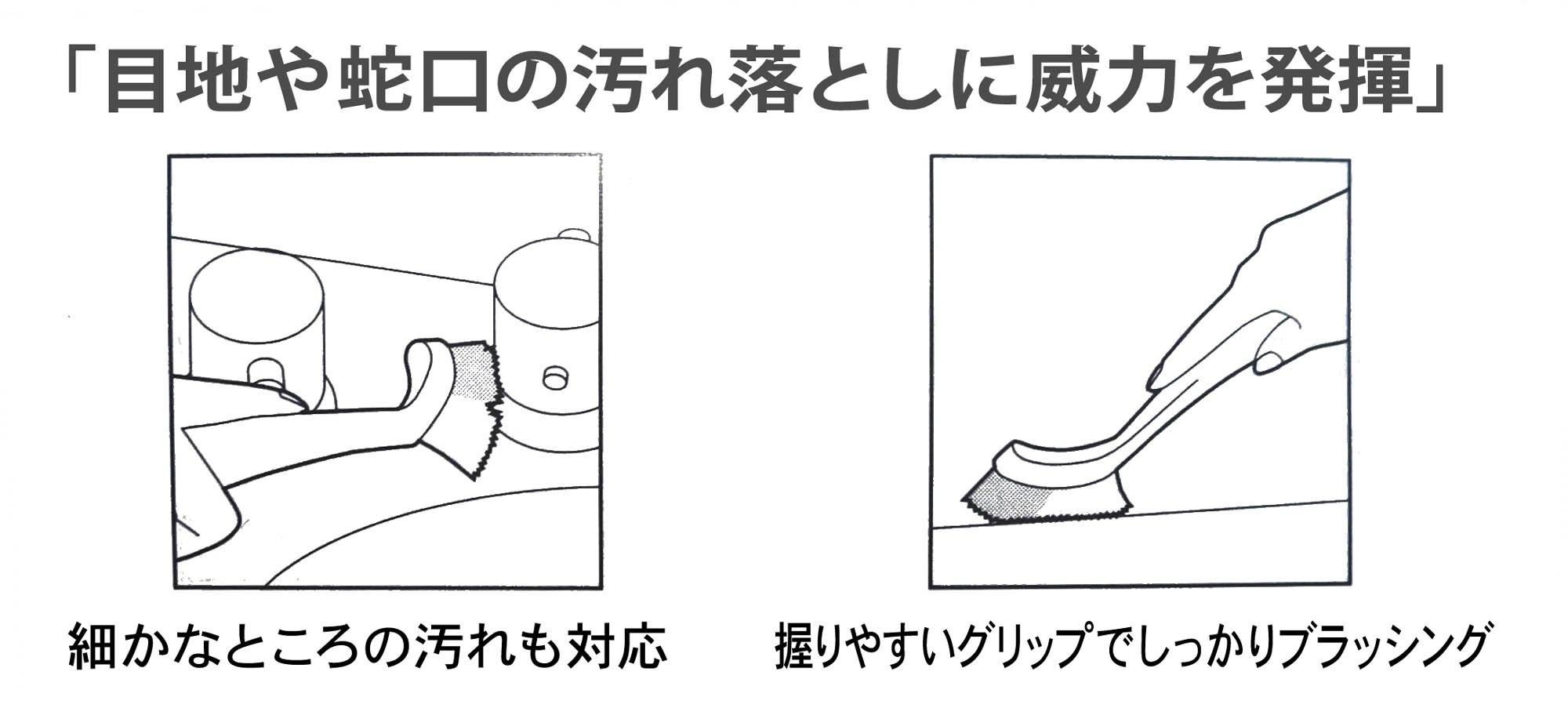 「目地や蛇口の汚れ落としに威力を発揮」

細かなところの汚れも対応

握りやすいグリップでしっかりブラッシング