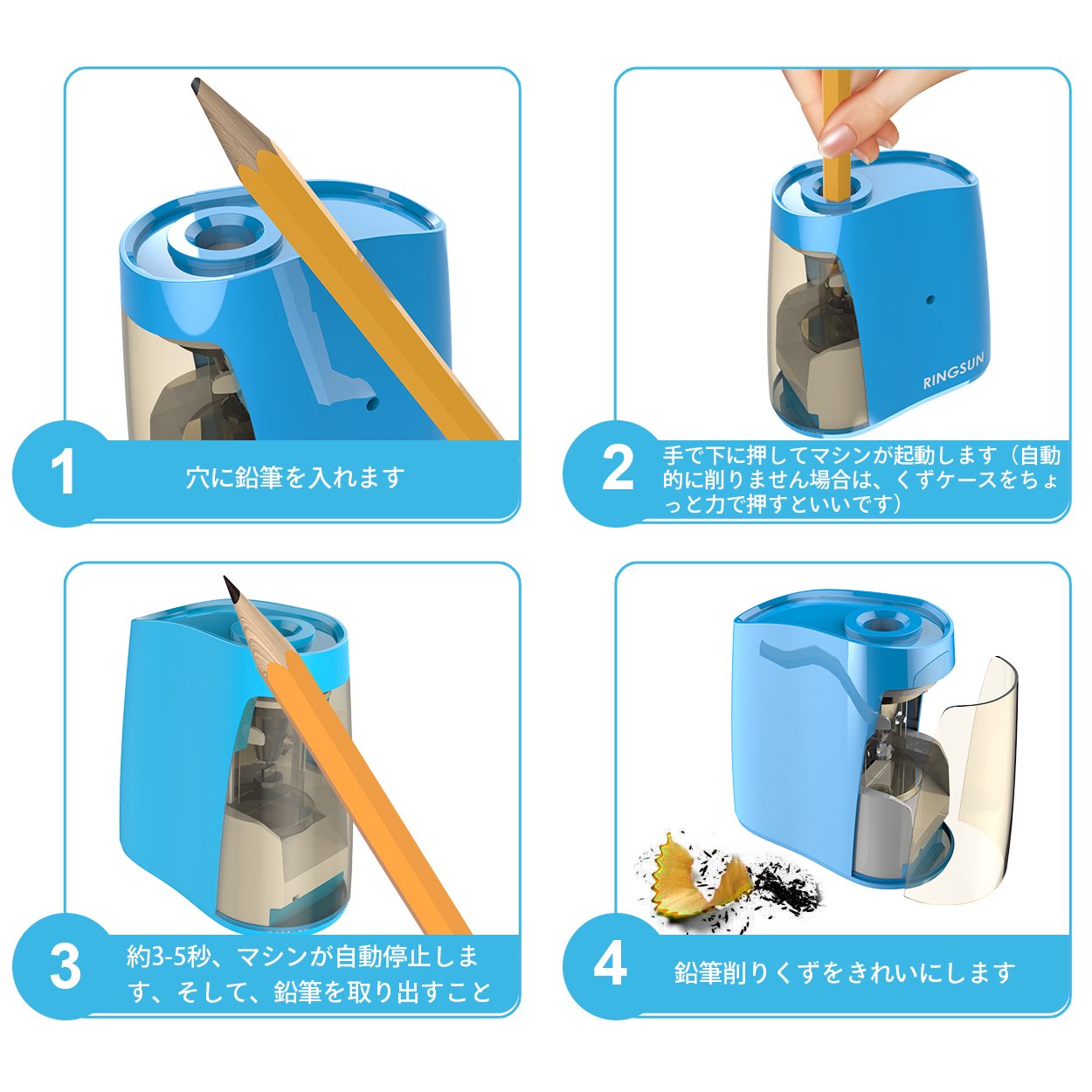 1 穴に鉛筆を入れます

RINGSUN

2 手で下に押してマシンが起動します（自動的に削りません場合は、くずケースをちょっと力で押すといいです）

3 約3-5秒、マシンが自動停止します、そして、鉛筆を取り出すこと

4 鉛筆削りくずをきれいにします