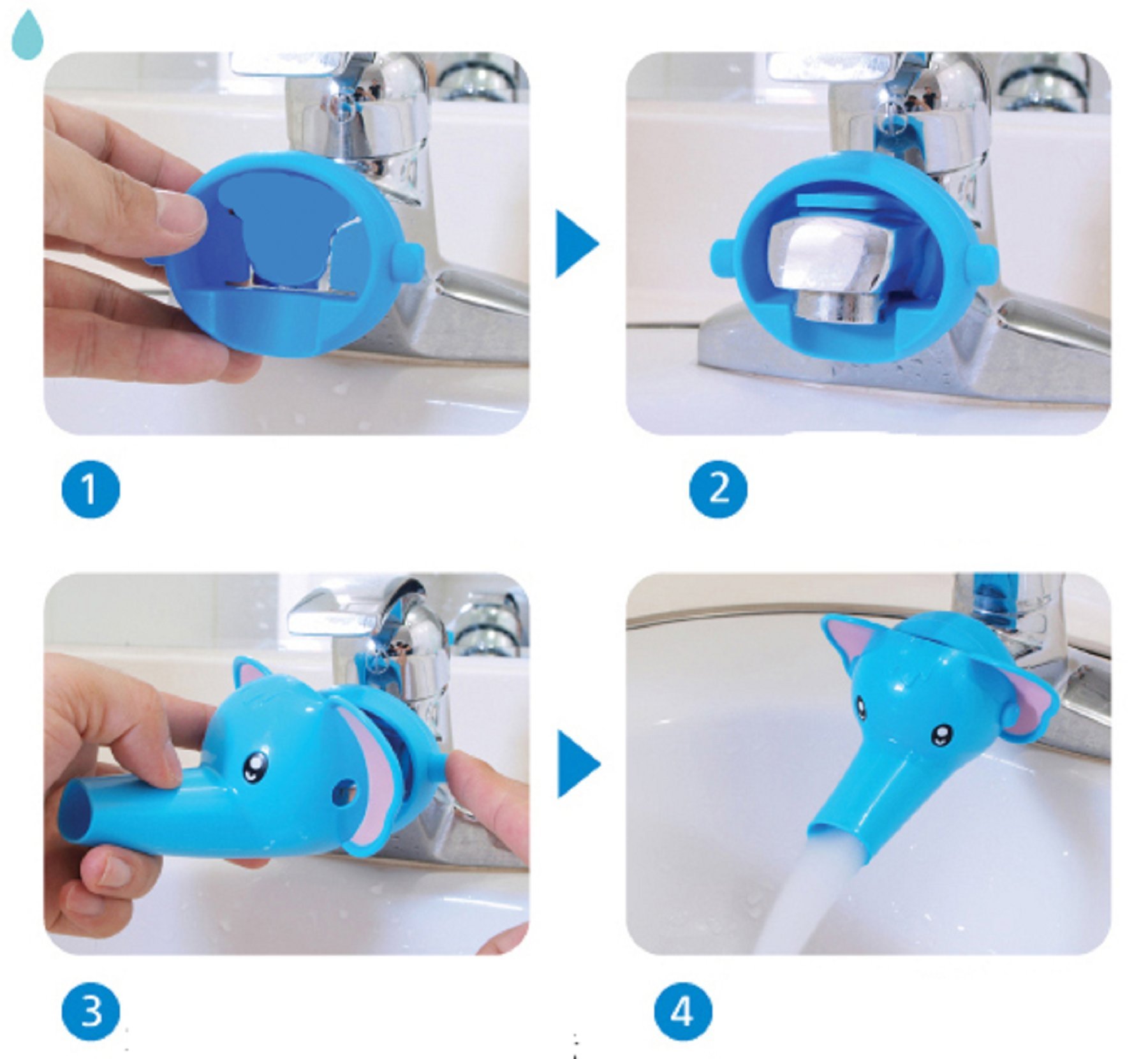 1

2

3

4