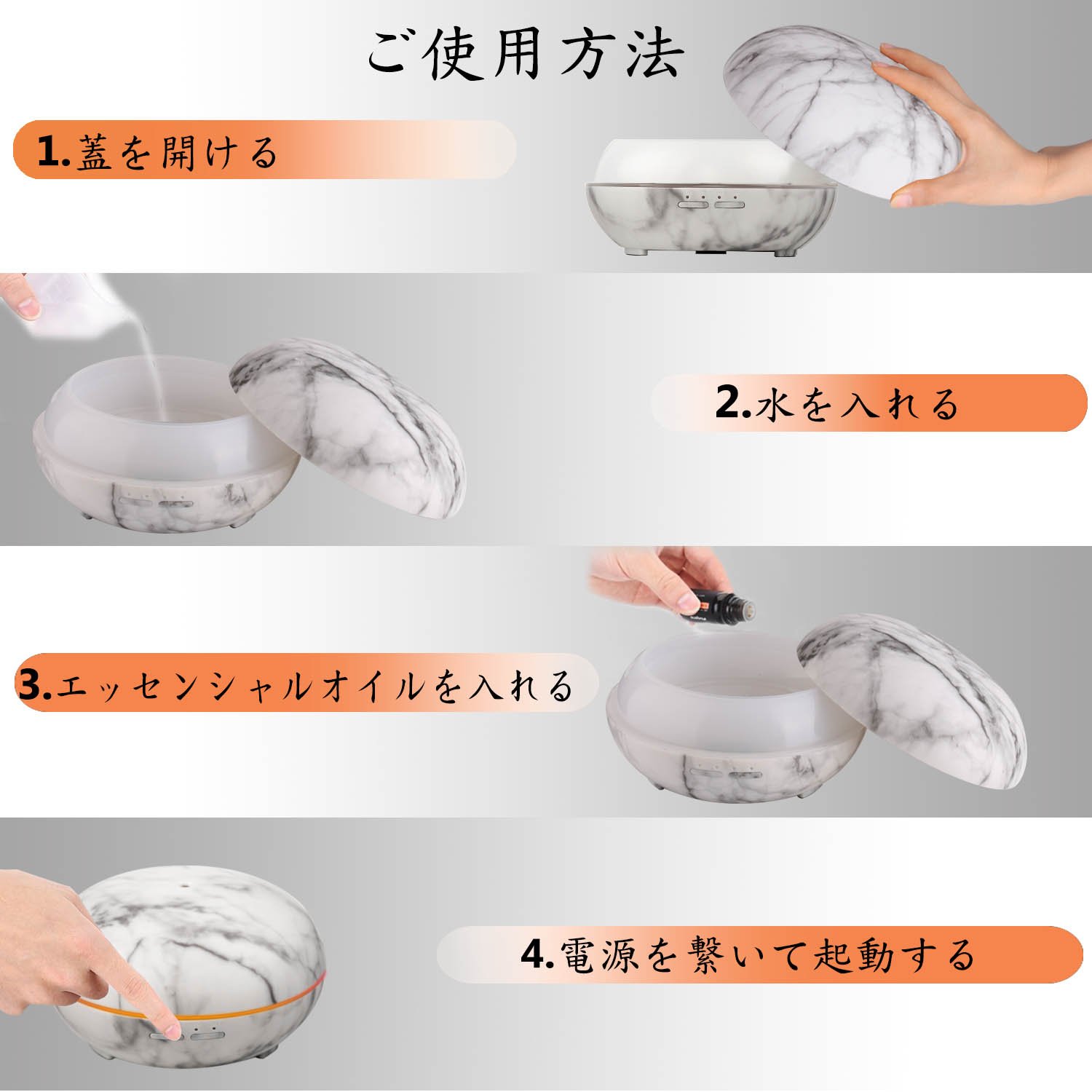 ご使用方法

1.蓋を開ける

2.水を入れる

3.エッセンシャルオイルを入れる

4.電源を繋いて起動する