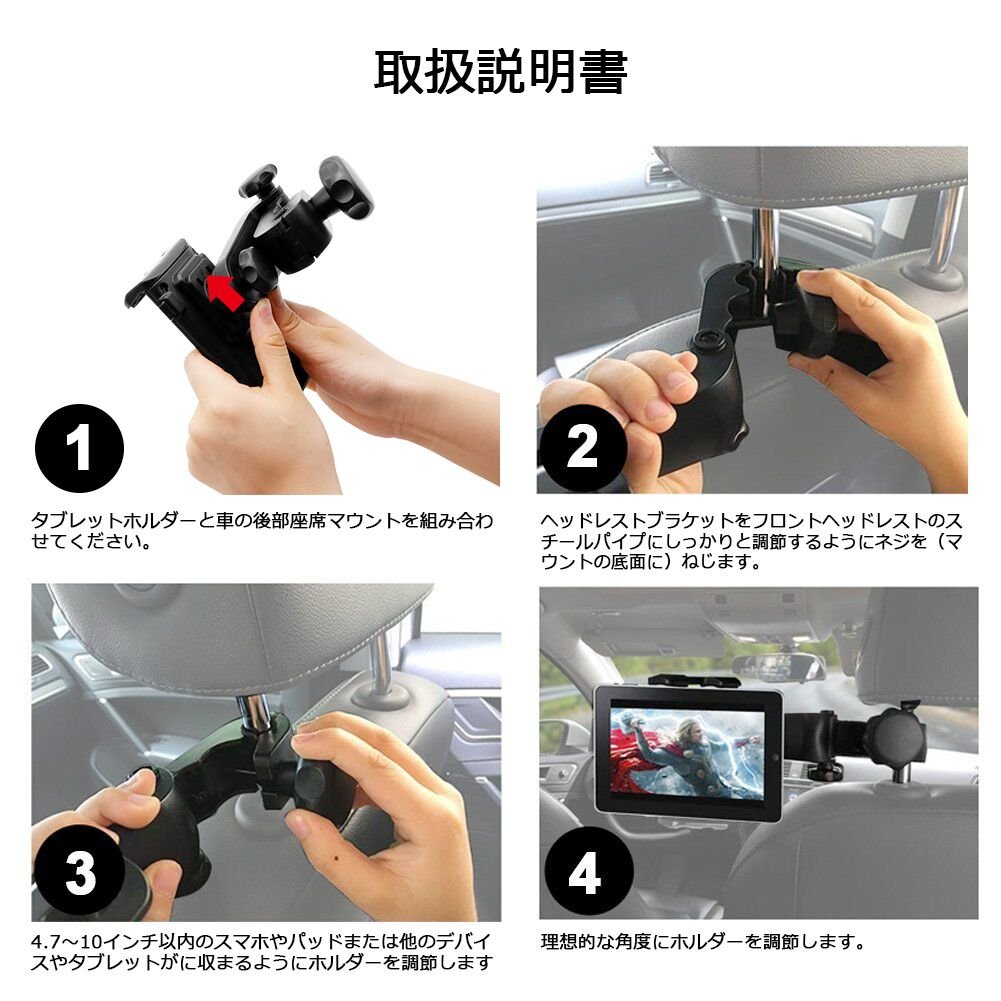 取扱説明書

1

タブレットホルダーと車の後部座席マウントを組み合わせてください。

2

ヘッドレストブラケットをフロントヘッドレストのスチールパイプにしっかりと調節するようにネジを（マウントの底面に）ねじます。

3

4.7～10インチ以内のスマホやパッドまたは他のデバイスやタブレットがに収まるようにホルダーを調節します

4

理想的な角度にホルダーを調節します。