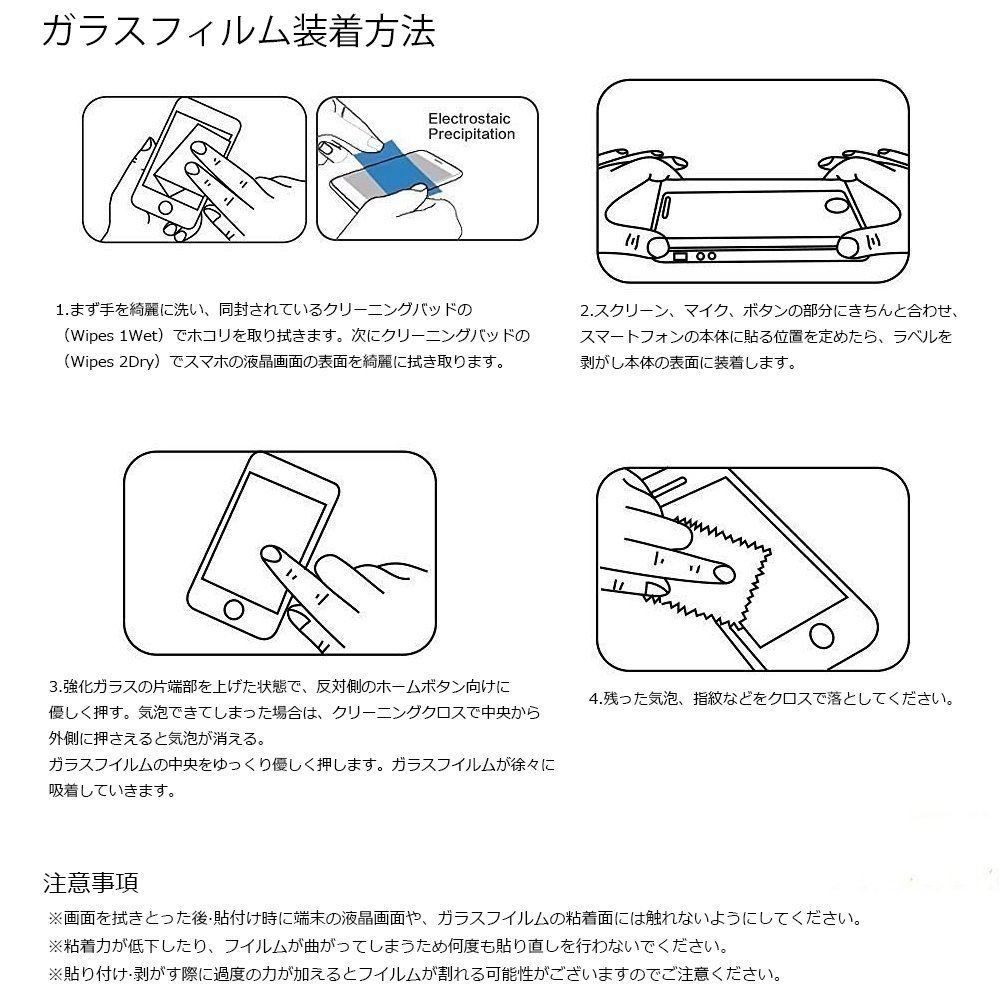 ガラスフィルム装着方法

Electrostaic Precipitation

1.まず手を綺麗に洗い、同封されているクリーニングパッドの（Wipes 1Wet）でホコリを取り拭きます。次にクリーニングパッドの（Wipes 2Dry）でスマホの液晶画面の表面を綺麗に拭き取ります。

2.スクリーン、マイク、ボタンの部分にきちんと合わせ、スマートフォンの本体に貼る位置を定めたら、ラベルを剥がし本体の表面に装着します。

3.強化ガラスの片端部を上げた状態で、反対側のホームボタン向けに優しく押す。気泡できてしまった場合は、クリーニングクロスで中央から外側に押さえると気泡が消える。
ガラスフイルムの中央をゆっくり優しく押します。ガラスフイルムが徐々に吸着していきます。

4.残った気泡、指紋などをクロスで落としてください。

注意事項
※画面を拭きとった後·貼付け時に端末の液晶画面や、ガラスフイルムの粘着面には触れないようにしてください。
※粘着力が低下したり、フイルムが曲がってしまうため何度も貼り直しを行わないでください。
※貼り付け·剥がす際に過度の力が加えるとフイルムが割れる可能性がございますのでご注意ください。