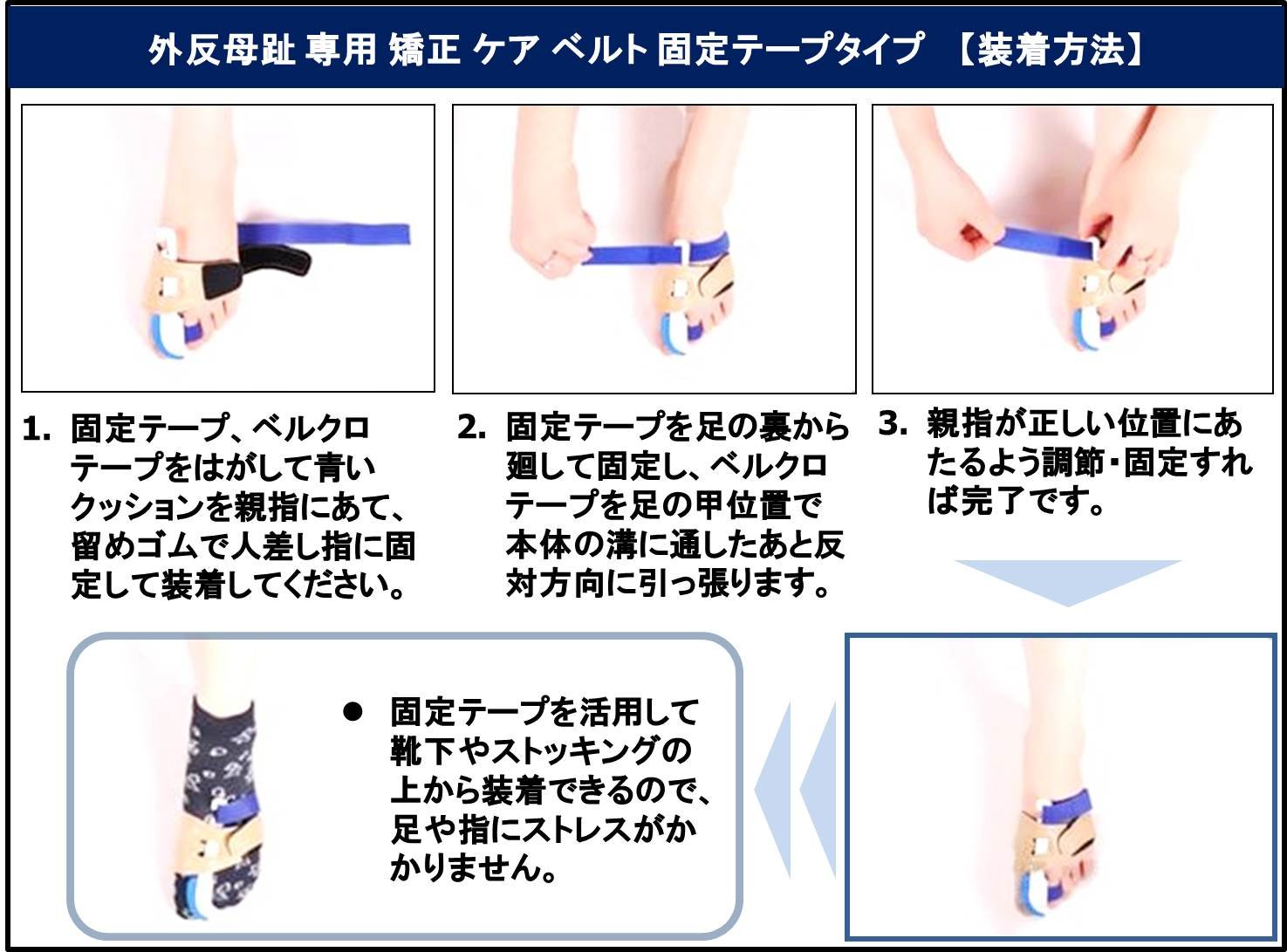 外反母趾 専用 矯正 ケア ベルト 固定テープタイプ 【装着方法】

1. 固定テープ、ベルクロテープをはがして青いクッションを親指にあて、留めゴムで人差し指に固定して装着してください。

2. 固定テープを足の裏から廻して固定し、ベルクロテープを足の甲位置で本体の溝に通したあと反対方向に引っ張ります。

3. 親指が正しい位置にあたるよう調節・固定すれば完了です。

● 固定テープを活用して靴下やストッキングの上から装着できるので、足や指にストレスがかかりません。