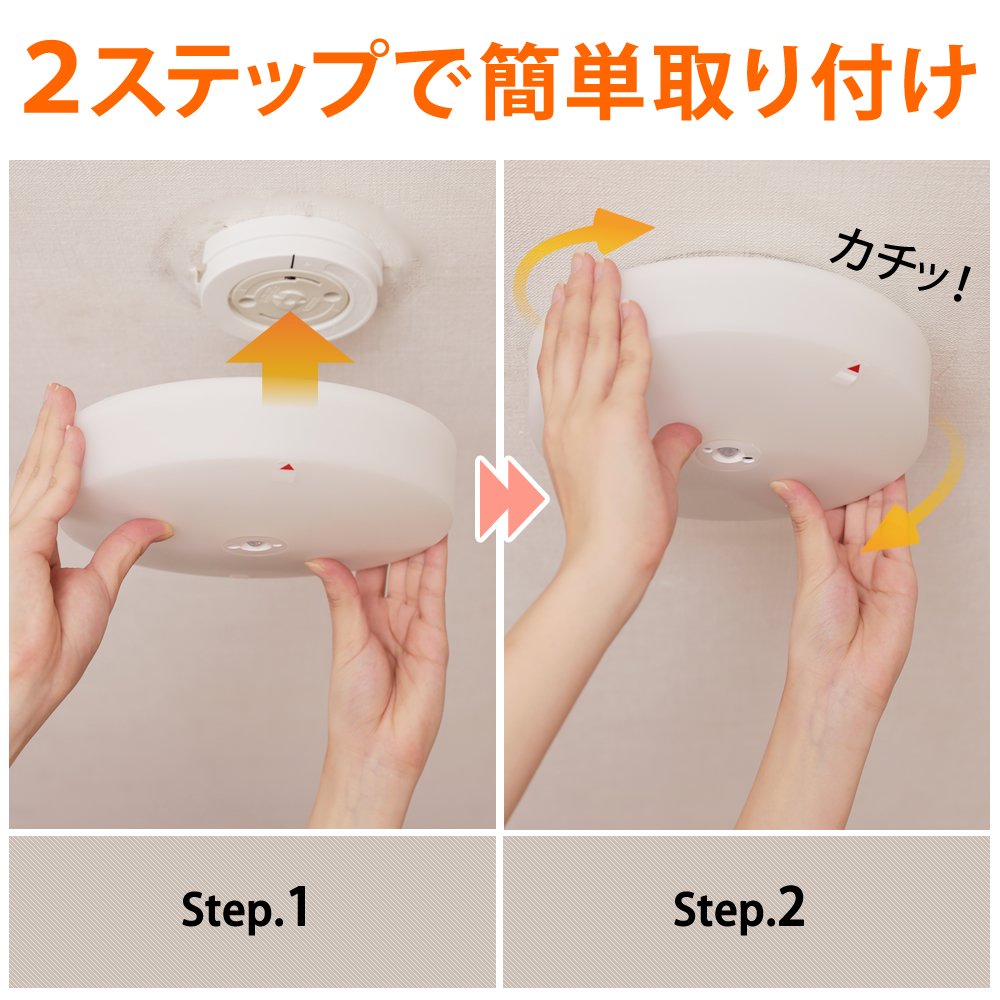 2ステップで簡単取り付け

カチッ!

Step.1

Step.2