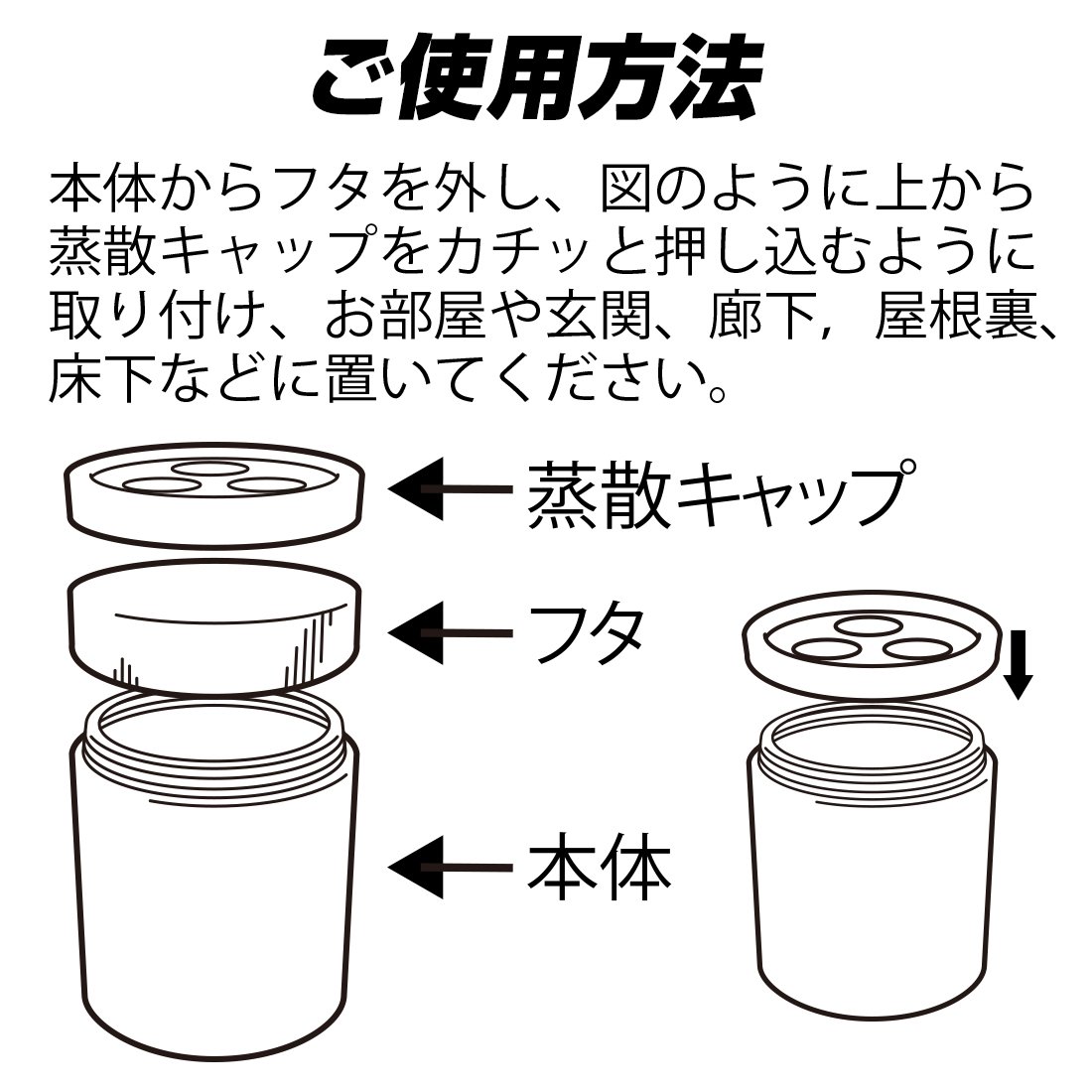 ご使用方法

本体からフタを外し、図のように上から蒸散キャップをカチッと押し込むように取り付け、お部屋や玄関、廊下，屋根裏、床下などに置いてください。

蒸散キャップ

フタ

本体